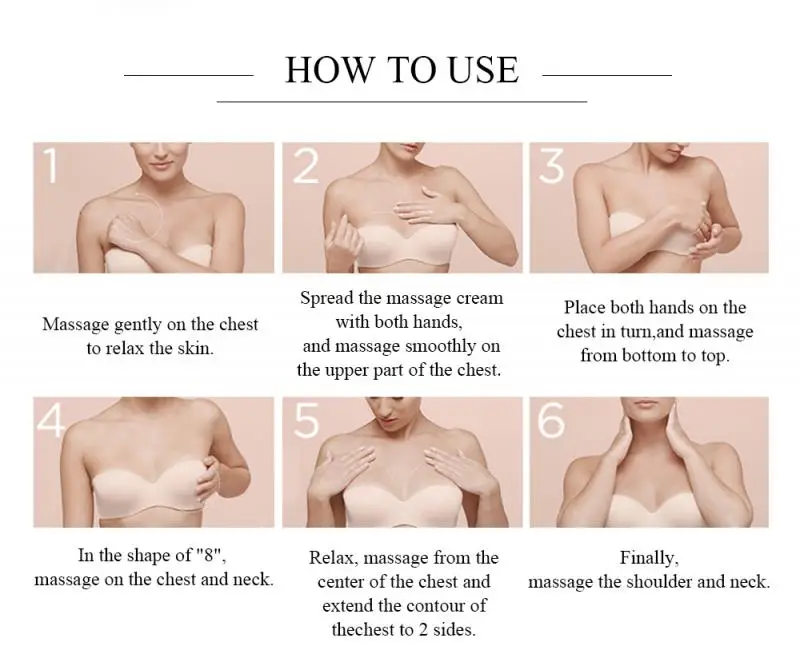 HOW TO USE

1

Massage gently on the chest to relax the skin.

2

Spread the massage cream with both hands, and massage smoothly on the upper part of the chest.

3

Place both hands on the chest in turn,and massage from bottom to top.

4

In the shape of "8", massage on the chest and neck.

5

Relax, massage from the center of the chest and extend the contour of thechest to 2 sides.

6

Finally, massage the shoulder and neck.