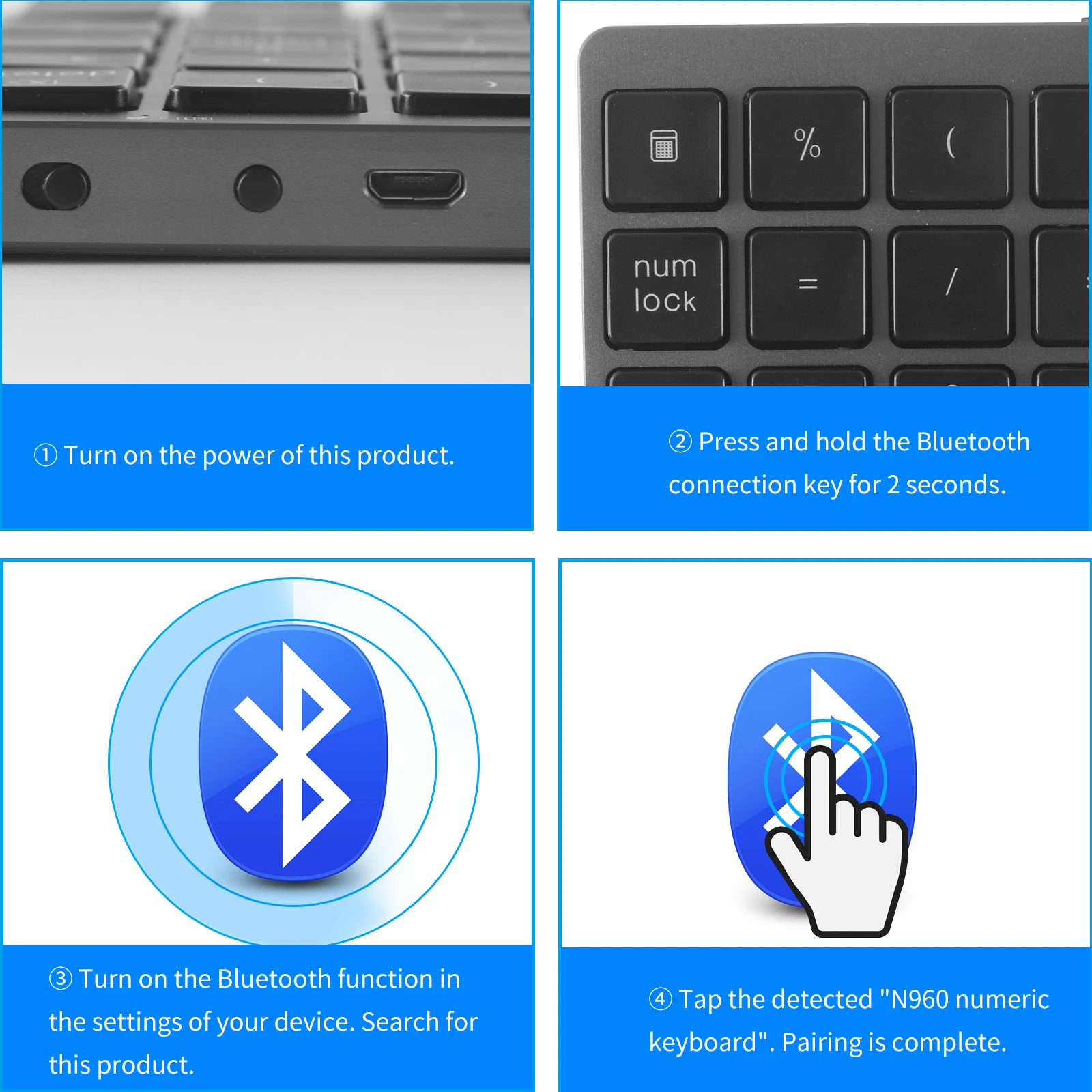 ① Turn on the power of this product.

%

(

num lock

=

/

② Press and hold the Bluetooth connection key for 2 seconds.

③ Turn on the Bluetooth function in the settings of your device. Search for this product.

④ Tap the detected "N960 numeric keyboard". Pairing is complete.