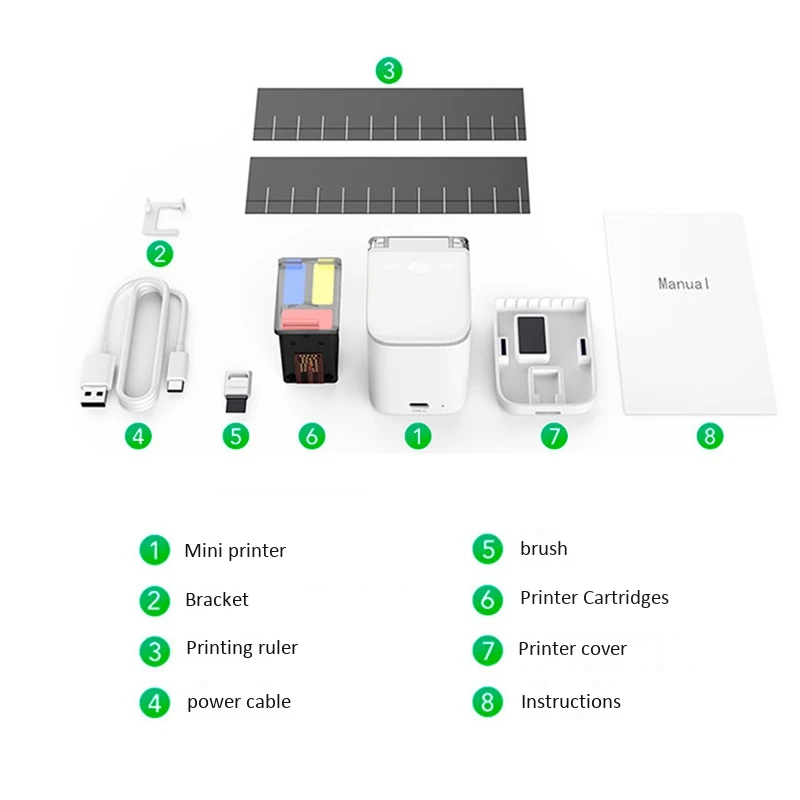 3

2

Manual

4 5 6 1 7 8

1 Mini printer
2 Bracket
3 Printing ruler
4 power cable

5 brush
6 Printer Cartridges
7 Printer cover
8 Instructions