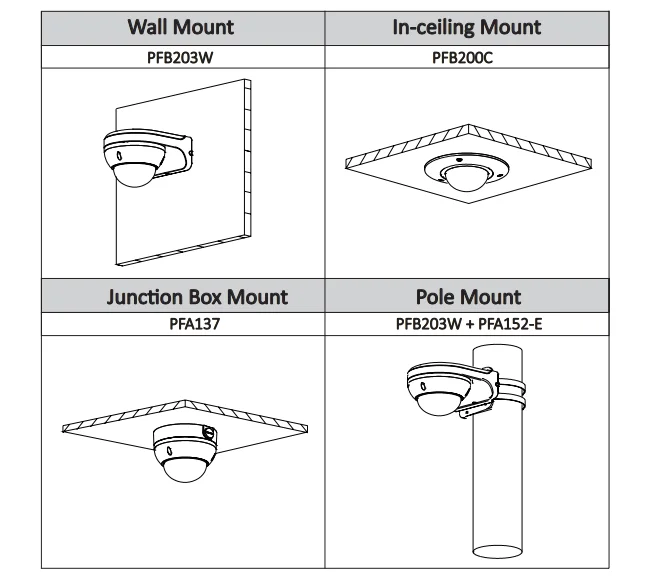 | Wall Mount | In-ceiling Mount |
|---|---|
| PFB203W | PFB200C |
| | |
| **Junction Box Mount** | **Pole Mount** |
| PFA137 | PFB203W + PFA152-E |
| | |