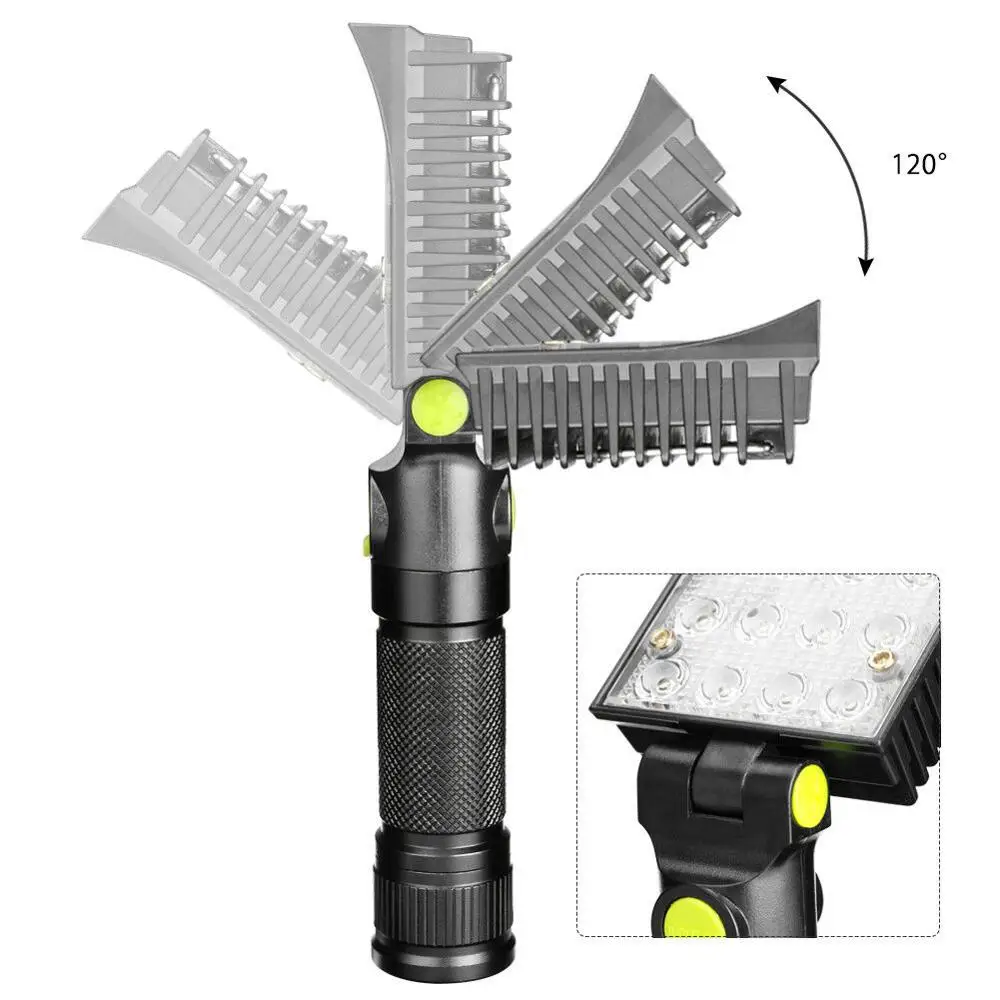 120°