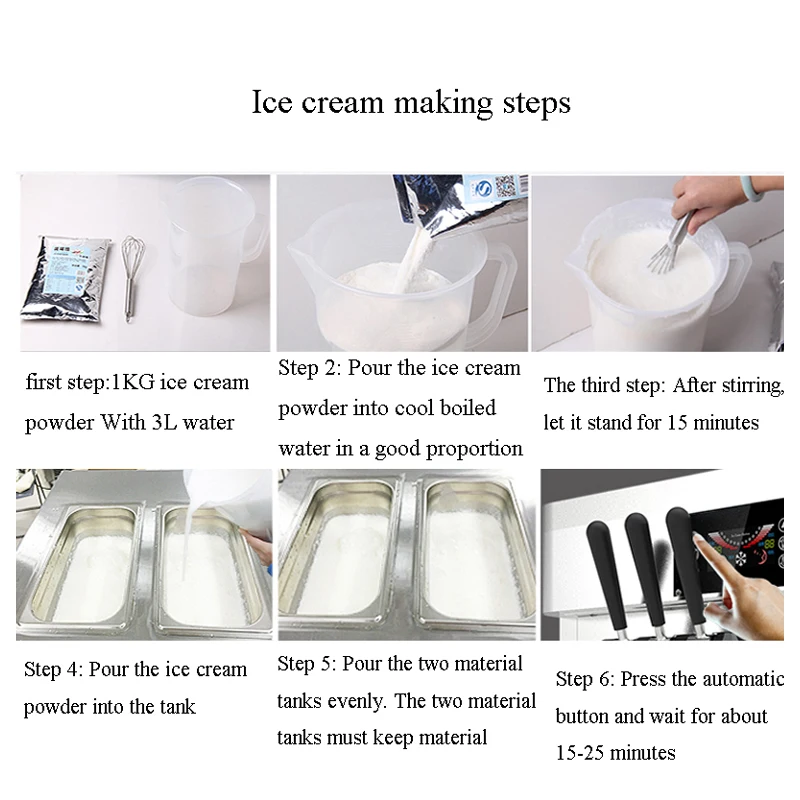 Ice cream making steps

first step:1KG ice cream powder With 3L water

Step 2: Pour the ice cream powder into cool boiled water in a good proportion

The third step: After stirring, let it stand for 15 minutes

Step 4: Pour the ice cream powder into the tank

Step 5: Pour the two material tanks evenly. The two material tanks must keep material

Step 6: Press the automatic button and wait for about 15-25 minutes