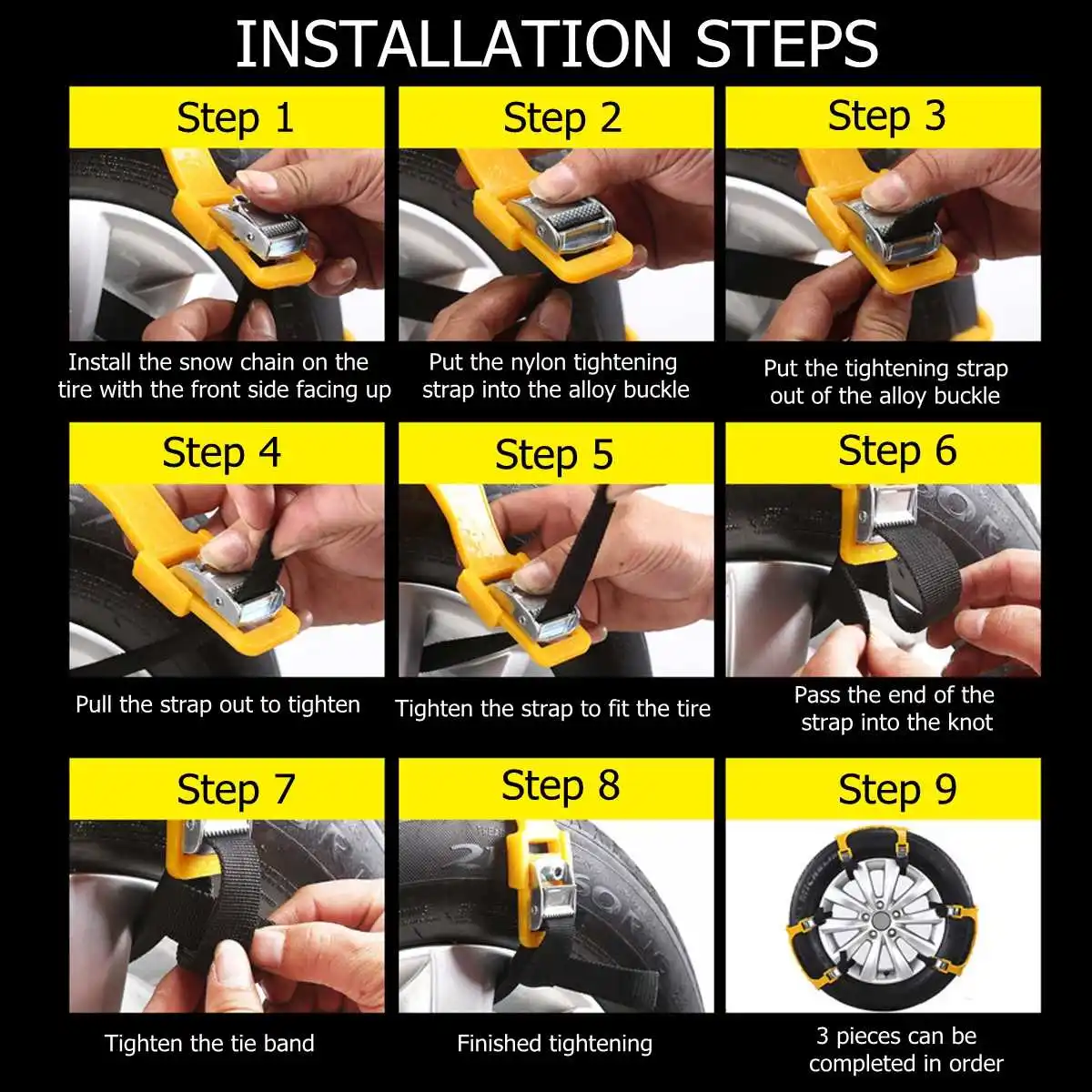 INSTALLATION STEPS

Step 1

Install the snow chain on the tire with the front side facing up

Step 2

Put the nylon tightening strap into the alloy buckle

Step 3

Put the tightening strap out of the alloy buckle

Step 4

Pull the strap out to tighten

Step 5

Tighten the strap to fit the tire

Step 6

Pass the end of the strap into the knot

Step 7

Tighten the tie band

Step 8

Finished tightening

Step 9

3 pieces can be completed in order