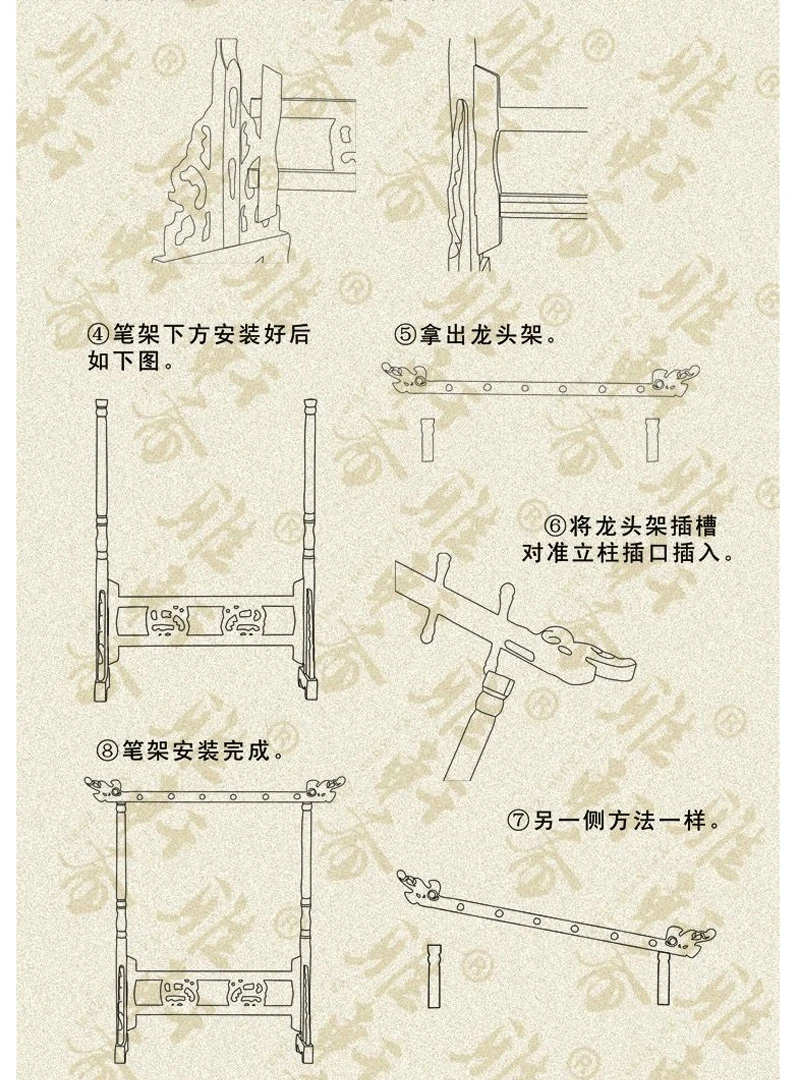 ④笔架下方安装好后如下图。

⑤拿出龙头架。

⑥将龙头架插槽对准立柱插口插入。

⑧笔架安装完成。

⑦另一侧方法一样。