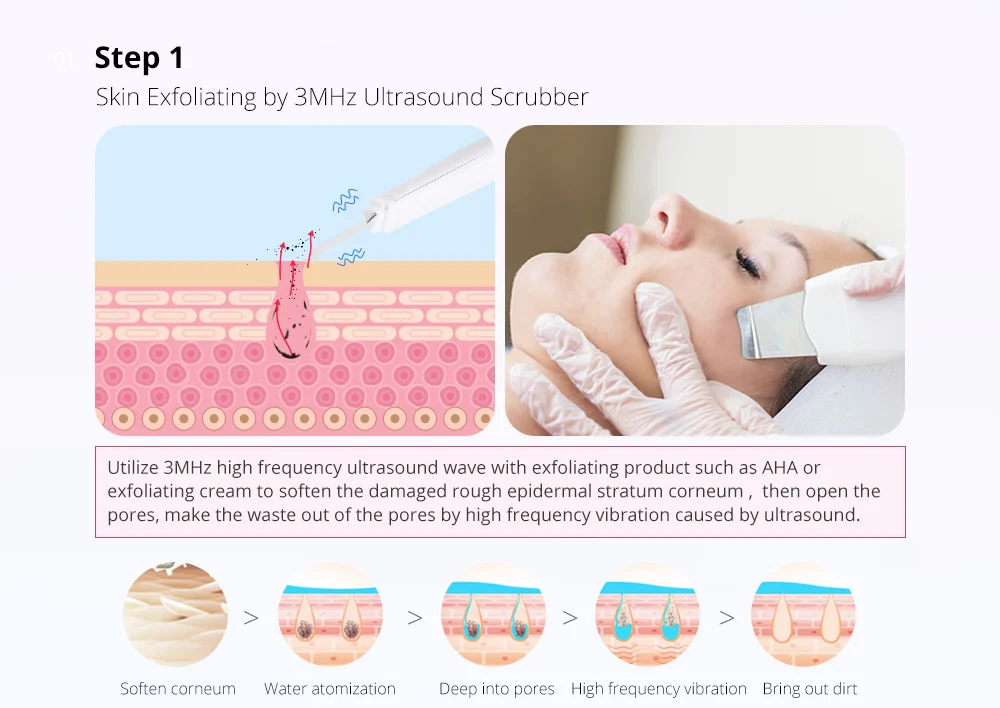 01 Step 1
Skin Exfoliating by 3MHz Ultrasound Scrubber

Utilize 3MHz high frequency ultrasound wave with exfoliating product such as AHA or exfoliating cream to soften the damaged rough epidermal stratum corneum , then open the pores, make the waste out of the pores by high frequency vibration caused by ultrasound.

Soften corneum > Water atomization > Deep into pores > High frequency vibration > Bring out dirt