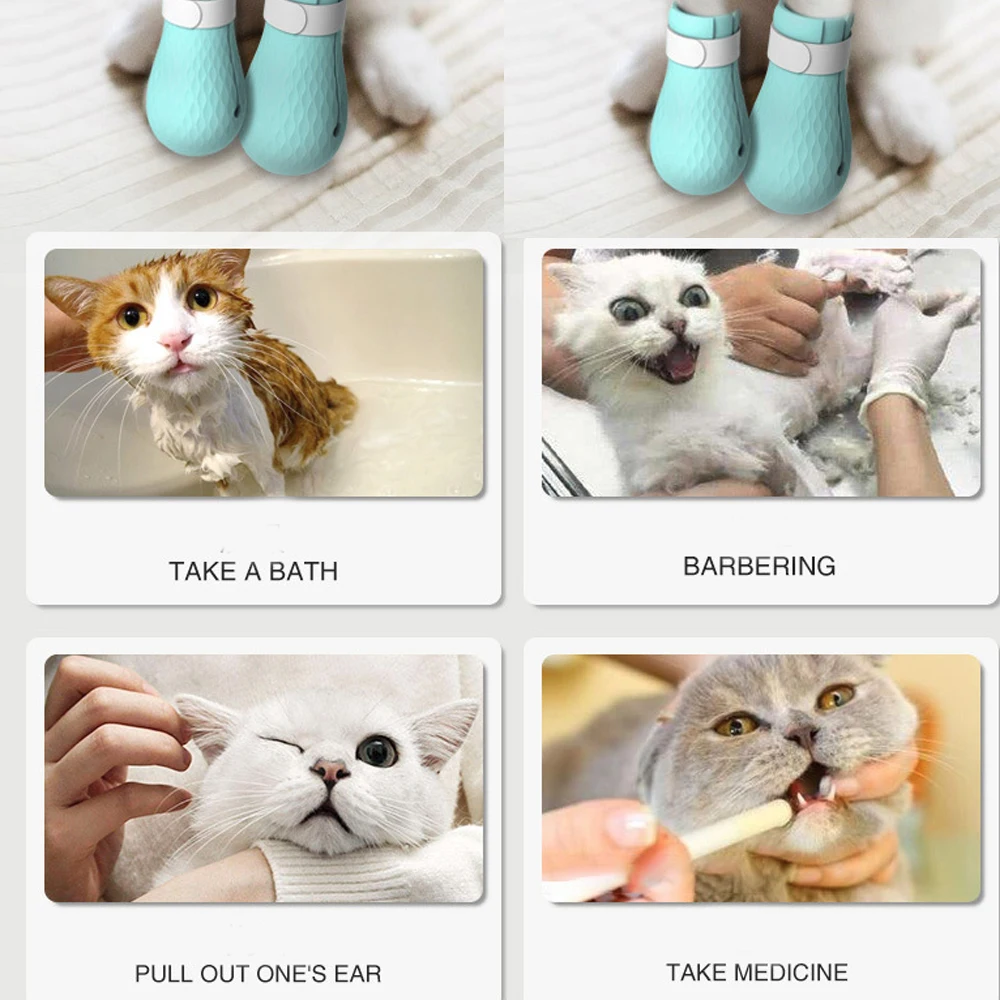 TAKE A BATH

BARBERING

PULL OUT ONE'S EAR

TAKE MEDICINE