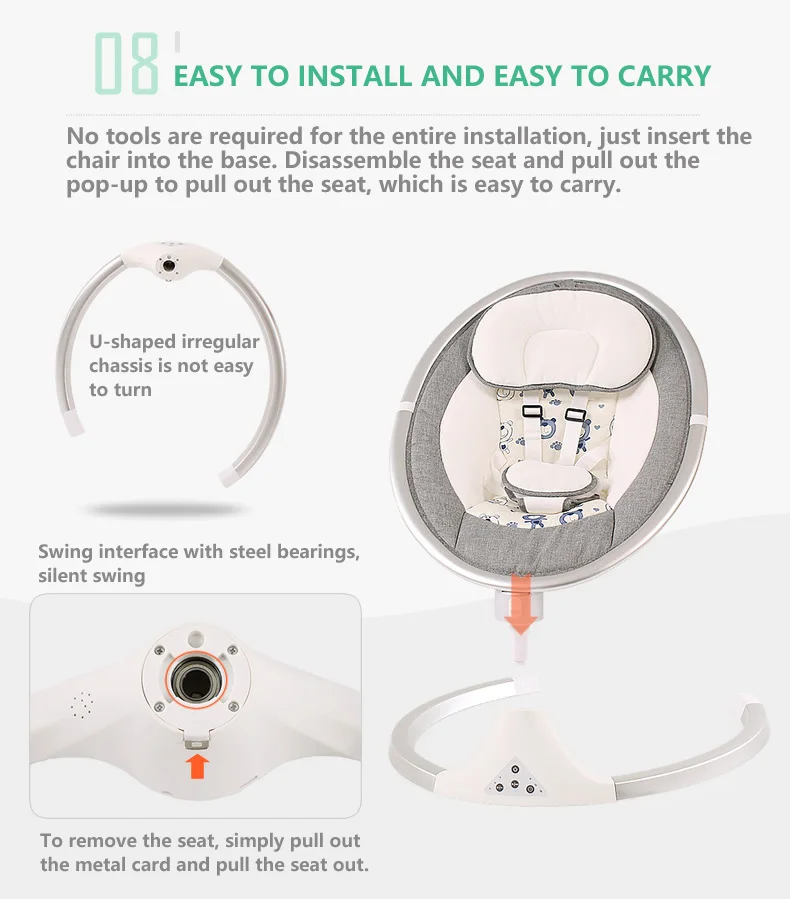 08 EASY TO INSTALL AND EASY TO CARRY

No tools are required for the entire installation, just insert the chair into the base. Disassemble the seat and pull out the pop-up to pull out the seat, which is easy to carry.

U-shaped irregular chassis is not easy to turn

Swing interface with steel bearings, silent swing

To remove the seat, simply pull out the metal card and pull the seat out.