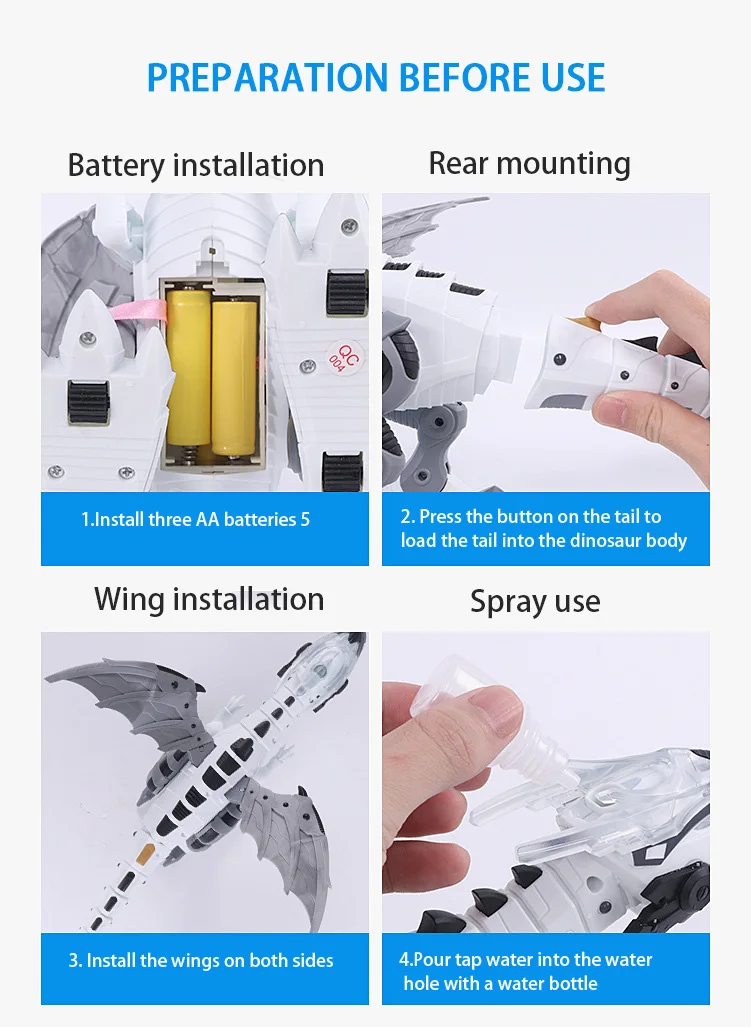 PREPARATION BEFORE USE

Battery installation

QC
004

1.Install three AA batteries 5

Rear mounting

2. Press the button on the tail to load the tail into the dinosaur body

Wing installation

3. Install the wings on both sides

Spray use

4.Pour tap water into the water hole with a water bottle