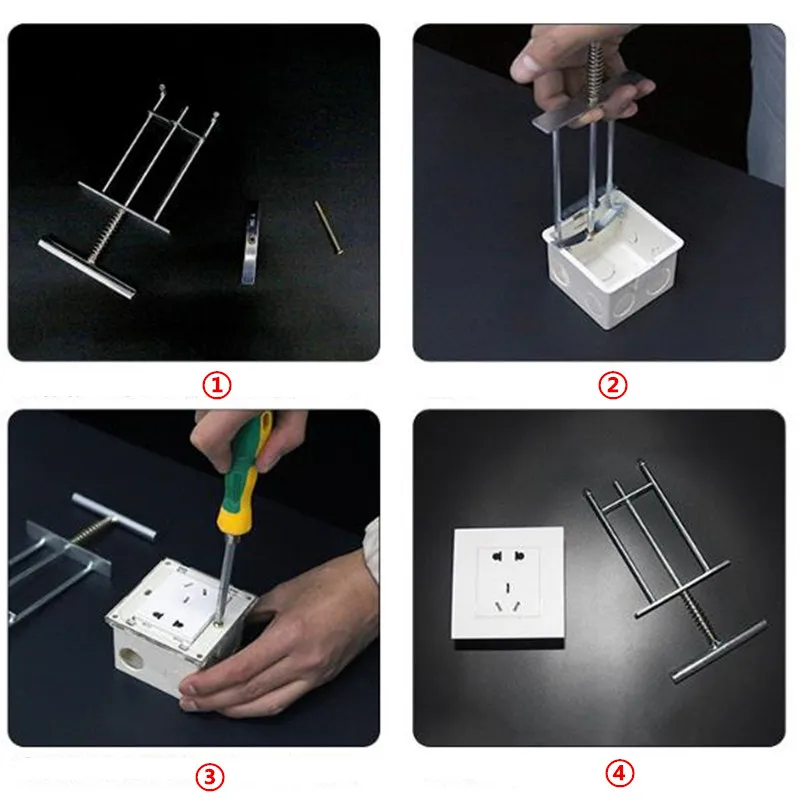 ①

②

③

④