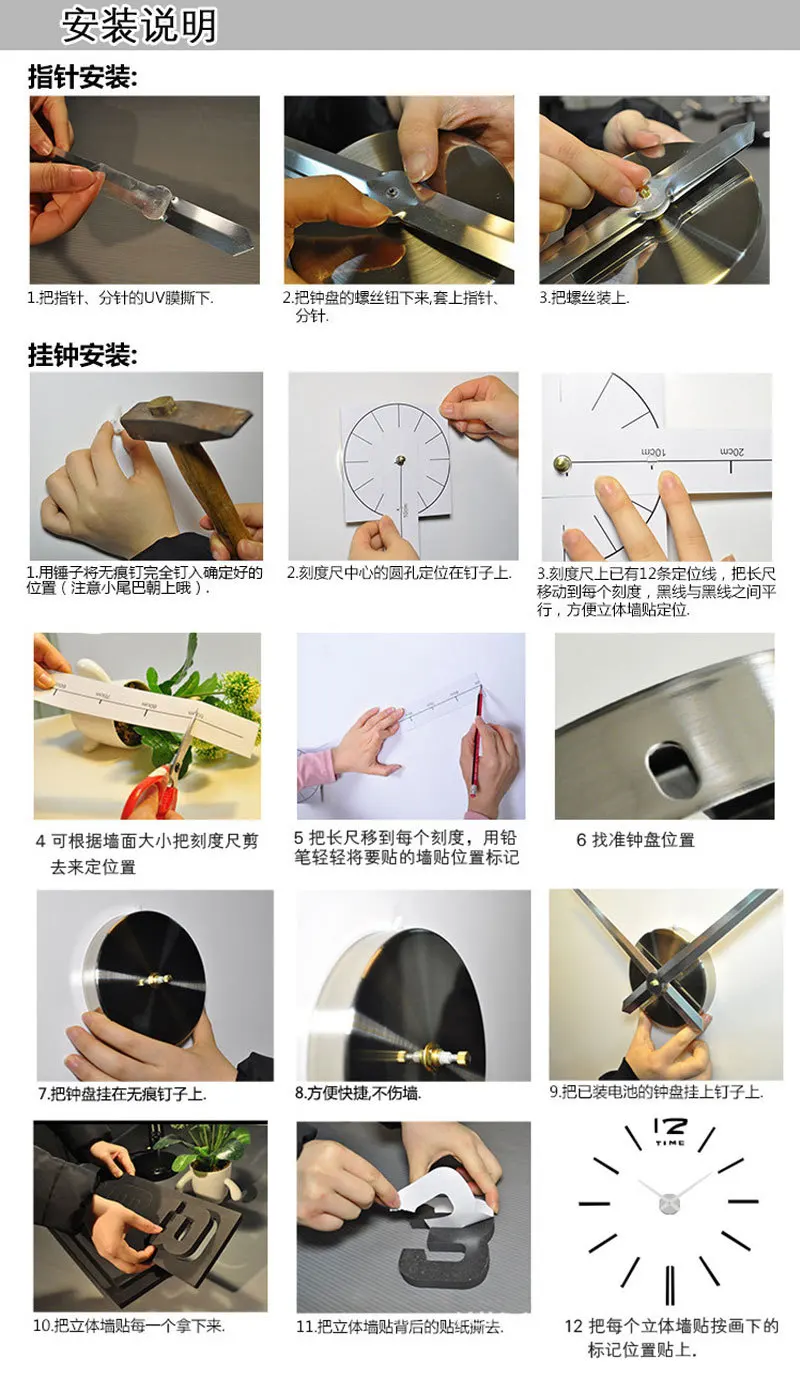 安装说明

指针安装:

1.把指针、分针的UV膜撕下.

2.把钟盘的螺丝钮下来,套上指针、分针.

3.把螺丝装上.

挂钟安装:

1.用锤子将无痕钉完全钉入确定好的位置（注意小尾巴朝上哦）.

2.刻度尺中心的圆孔定位在钉子上.

10cm 20cm

3.刻度尺上已有12条定位线，把长尺移动到每个刻度，黑线与黑线之间平行，方便立体墙贴定位.

4 可根据墙面大小把刻度尺剪去来定位置

5 把长尺移到每个刻度，用铅笔轻轻将要贴的墙贴位置标记

6 找准钟盘位置

7.把钟盘挂在无痕钉子上.

8.方便快捷,不伤墙.

9.把已装电池的钟盘挂上钉子上.

10.把立体墙贴每一个拿下来.

11.把立体墙贴背后的贴纸撕去.

12
TIME

12 把每个立体墙贴按画下的标记位置贴上.