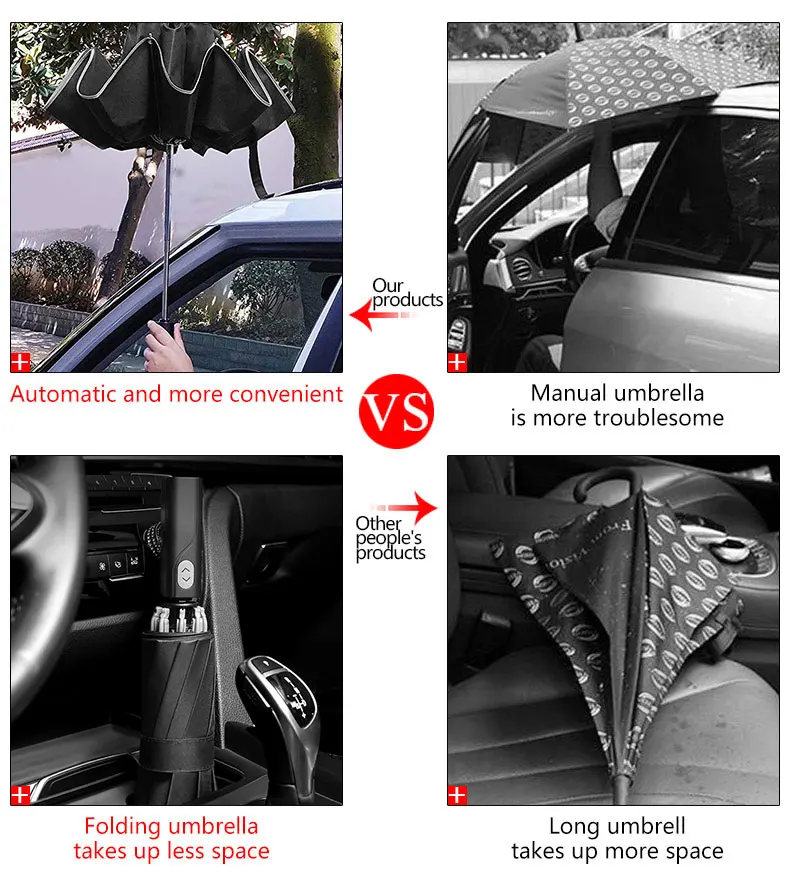 Our products

Automatic and more convenient

VS

Manual umbrella is more troublesome

Other people's products

Folding umbrella takes up less space

Long umbrell takes up more space