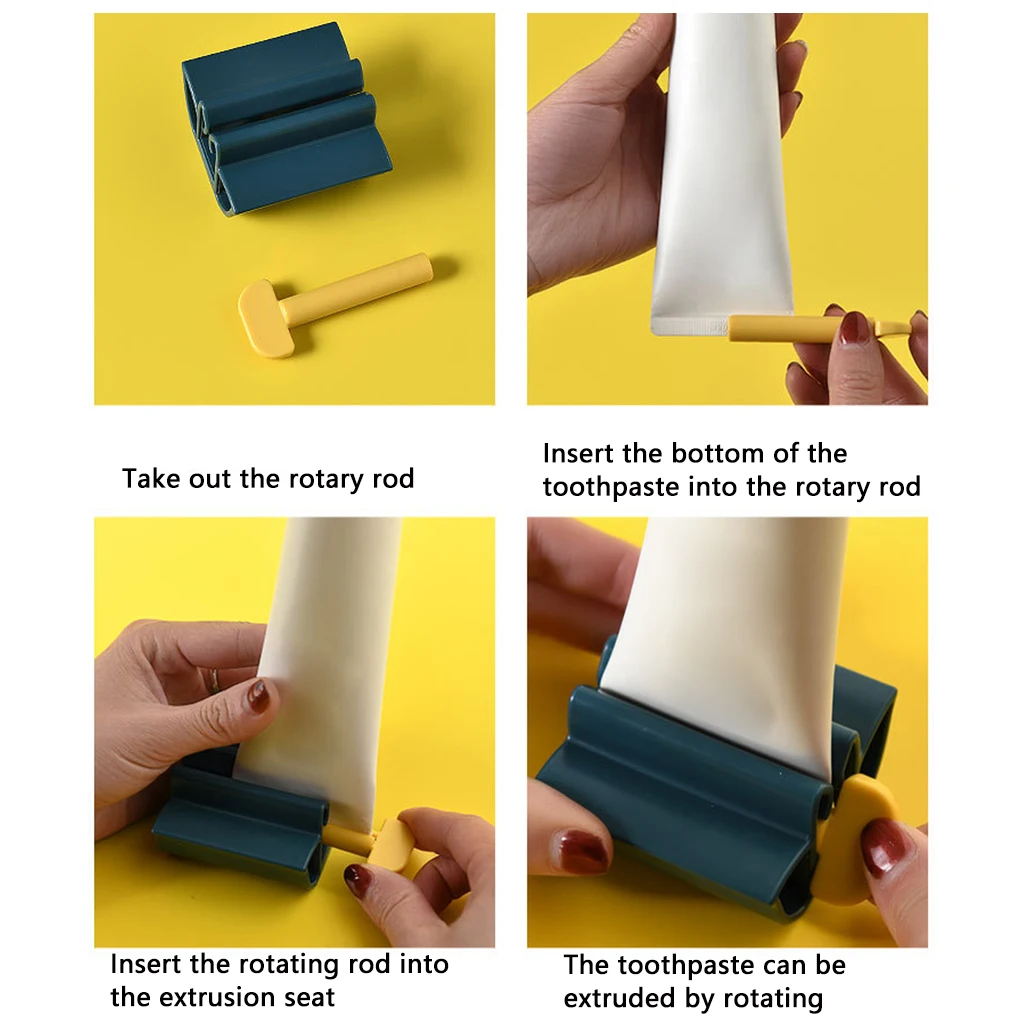 Take out the rotary rod

Insert the bottom of the toothpaste into the rotary rod

Insert the rotating rod into the extrusion seat

The toothpaste can be extruded by rotating