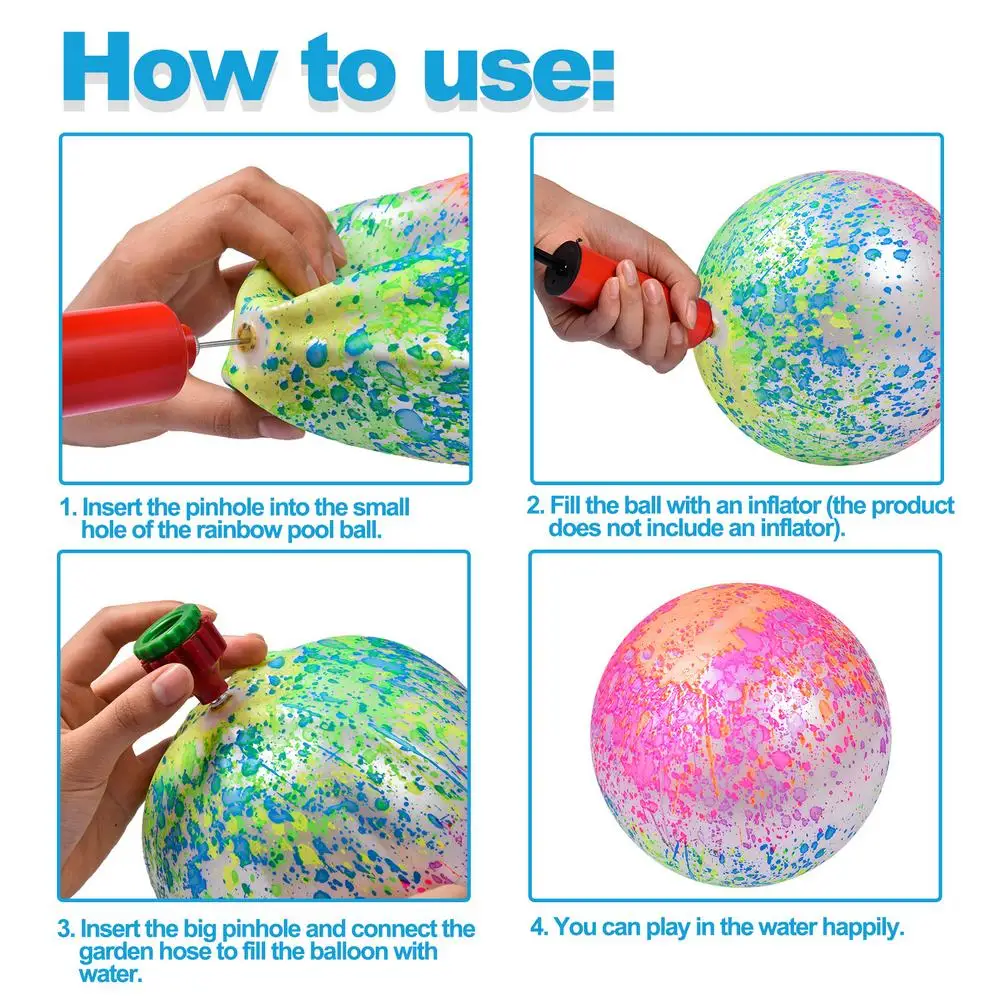 How to use:

1. Insert the pinhole into the small hole of the rainbow pool ball.

2. Fill the ball with an inflator (the product does not include an inflator).

3. Insert the big pinhole and connect the garden hose to fill the balloon with water.

4. You can play in the water happily.