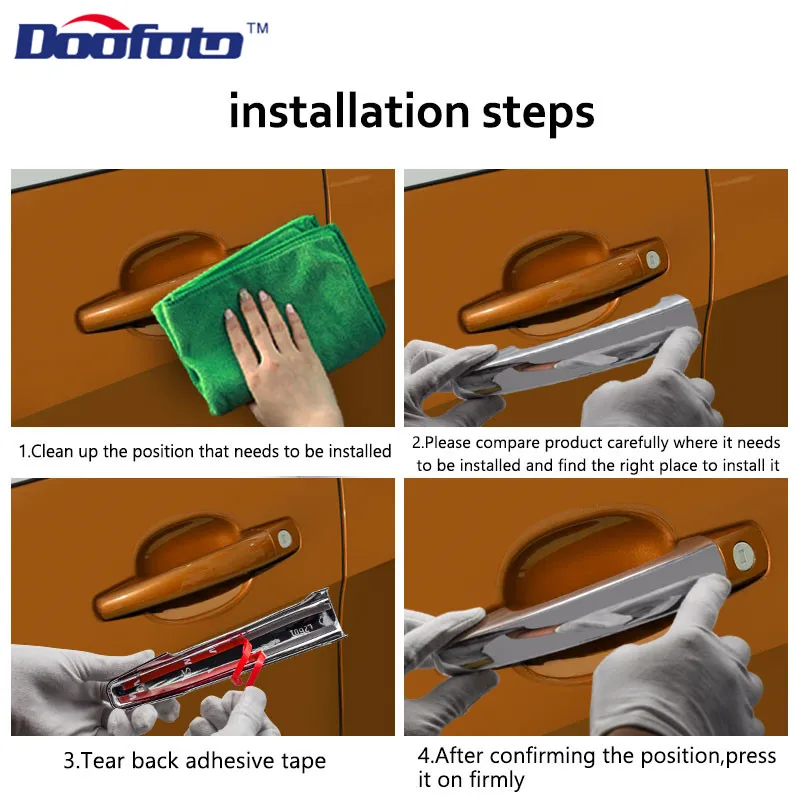 Doofoto™

installation steps

1.Clean up the position that needs to be installed

2.Please compare product carefully where it needs to be installed and find the right place to install it

3.Tear back adhesive tape

4.After confirming the position,press it on firmly