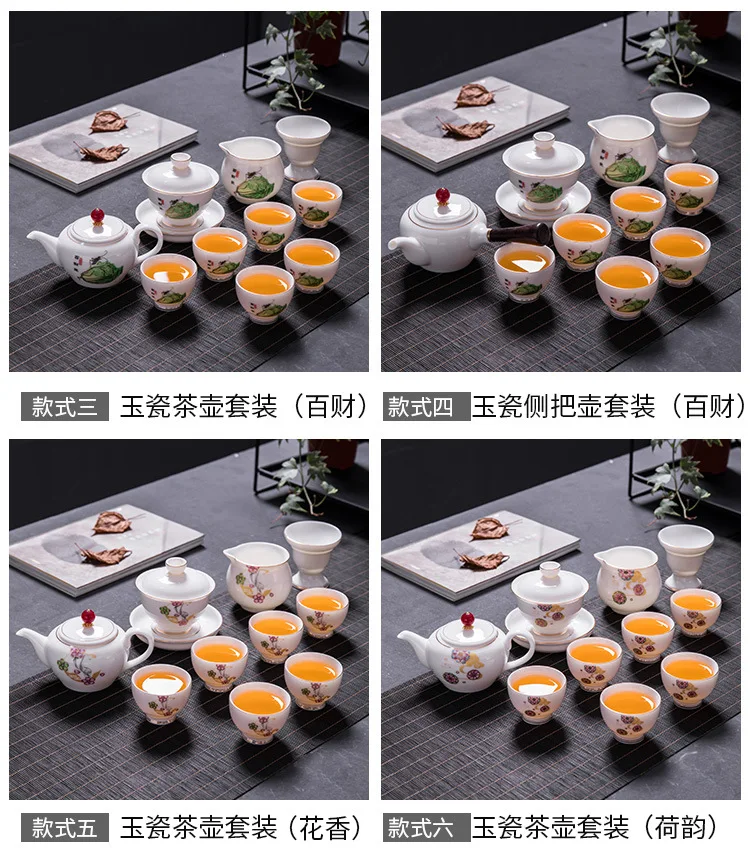 款式三 玉瓷茶壶套装（百财）

款式四 玉瓷侧把壶套装（百财）

款式五 玉瓷茶壶套装（花香）

款式六 玉瓷茶壶套装（荷韵）