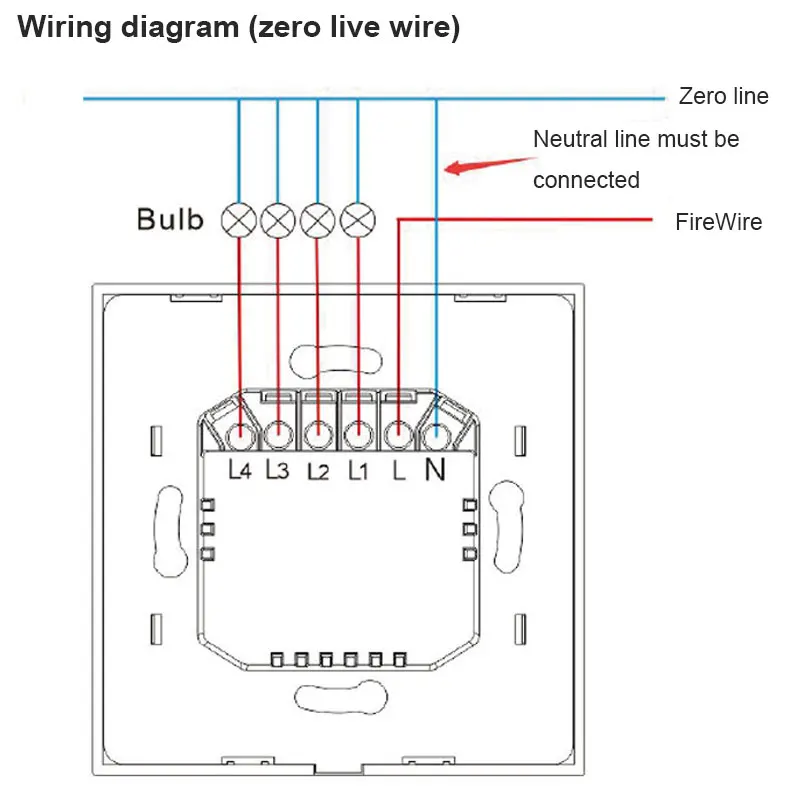 Wiring diagram (zero live wire)

Zero line

Neutral line must be connected

Bulb

FireWire

L4 L3 L2 L1 L N