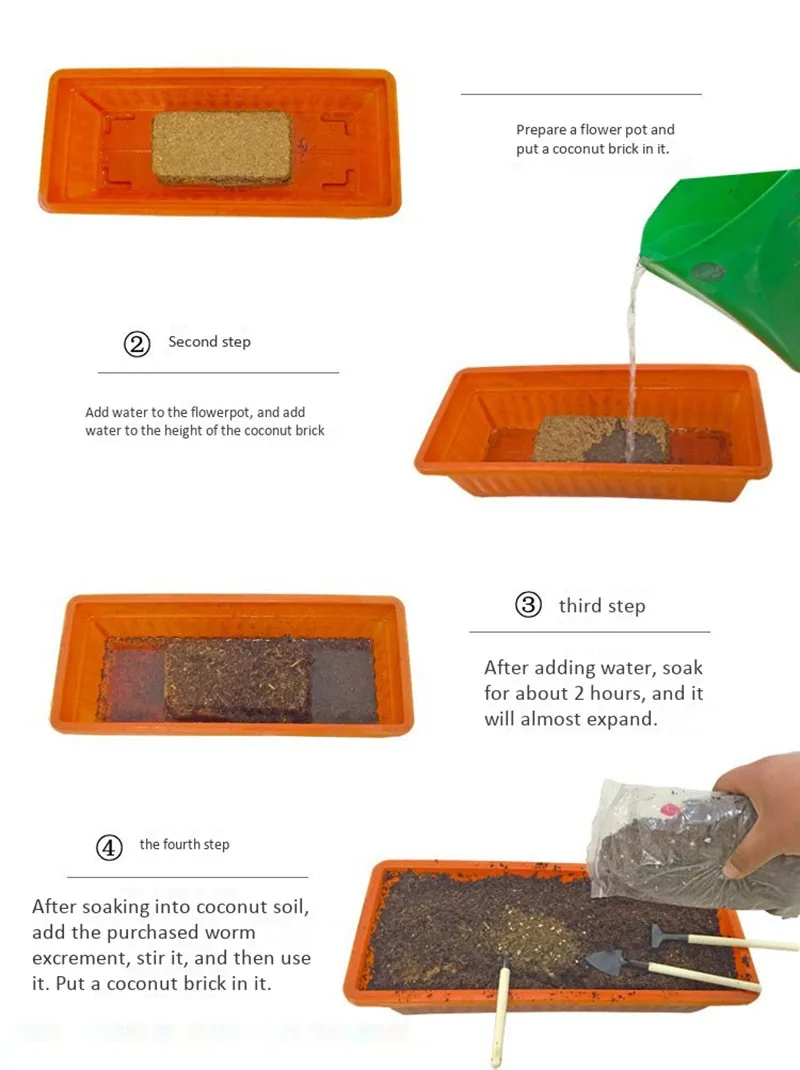 Prepare a flower pot and put a coconut brick in it.

② Second step

Add water to the flowerpot, and add water to the height of the coconut brick

③ third step

After adding water, soak for about 2 hours, and it will almost expand.

④ the fourth step

After soaking into coconut soil, add the purchased worm excrement, stir it, and then use it. Put a coconut brick in it.