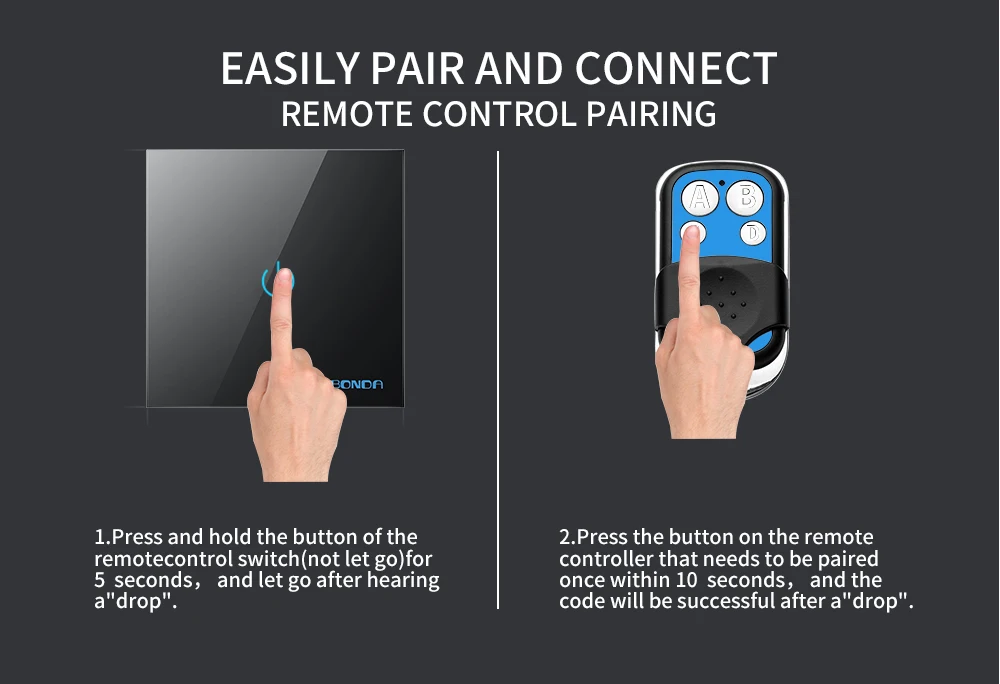 EASILY PAIR AND CONNECT
REMOTE CONTROL PAIRING

BONDA

A B
D

1.Press and hold the button of the remotecontrol switch(not let go)for 5 seconds, and let go after hearing a"drop".

2.Press the button on the remote controller that needs to be paired once within 10 seconds, and the code will be successful after a"drop".