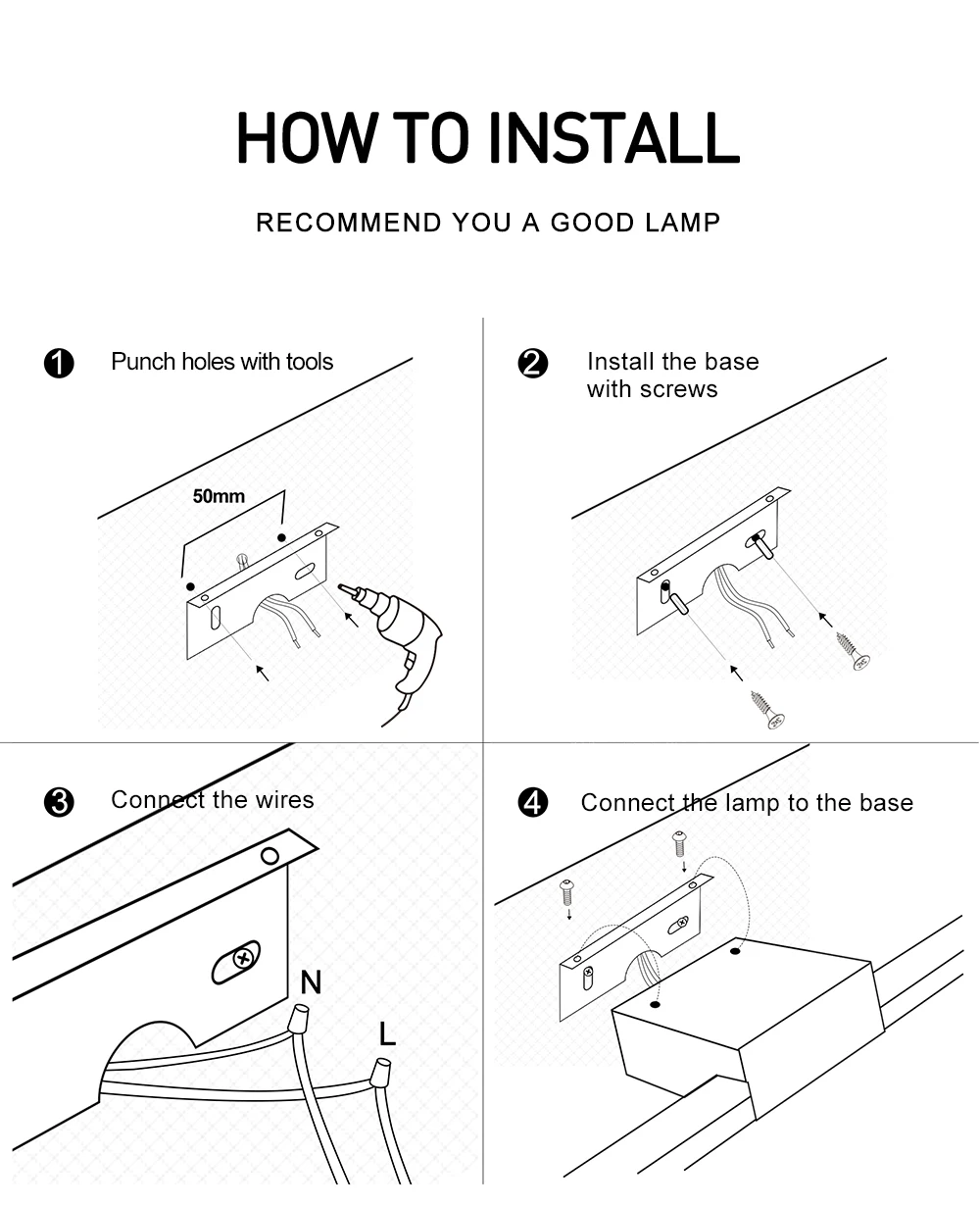 HOW TO INSTALL

RECOMMEND YOU A GOOD LAMP

1 Punch holes with tools

50mm

2 Install the base with screws

3 Connect the wires

N

L

4 Connect the lamp to the base