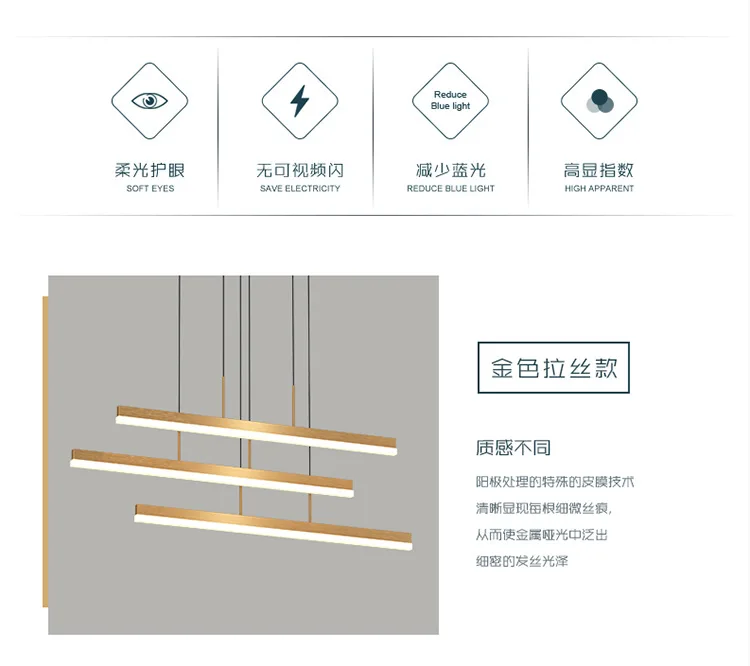 柔光护眼
SOFT EYES

无可视频闪
SAVE ELECTRICITY

Reduce
Blue light

减少蓝光
REDUCE BLUE LIGHT

高显指数
HIGH APPARENT

金色拉丝款

质感不同

阳极处理的特殊的皮膜技术
清晰显现每根细微丝痕,
从而使金属哑光中泛出
细密的发丝光泽