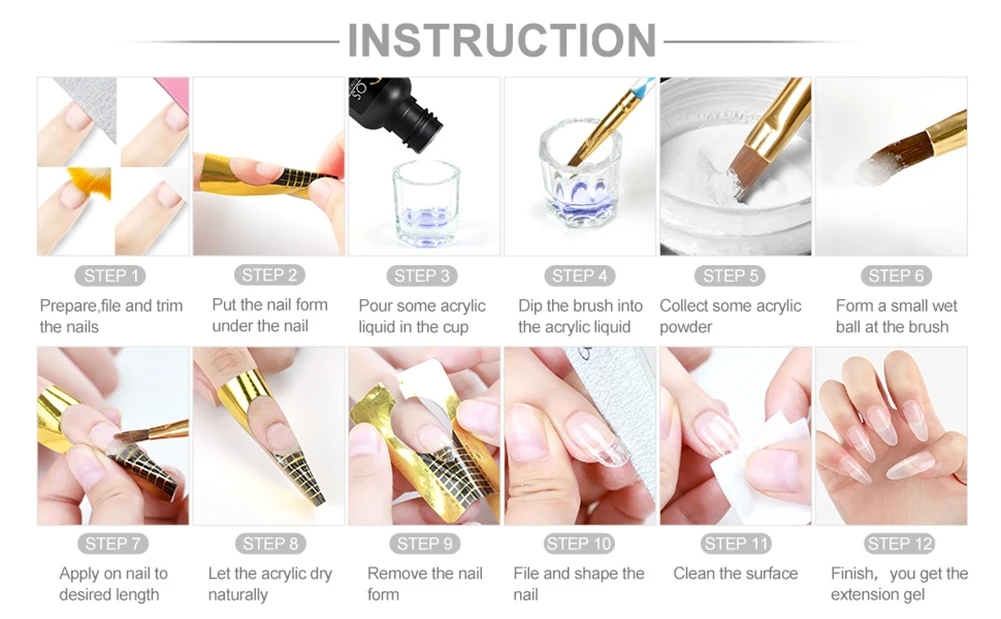 INSTRUCTION

STEP 1
Prepare,file and trim the nails

STEP 2
Put the nail form under the nail

STEP 3
Pour some acrylic liquid in the cup

STEP 4
Dip the brush into the acrylic liquid

STEP 5
Collect some acrylic powder

STEP 6
Form a small wet ball at the brush

STEP 7
Apply on nail to desired length

STEP 8
Let the acrylic dry naturally

STEP 9
Remove the nail form

STEP 10
File and shape the nail

STEP 11
Clean the surface

STEP 12
Finish, you get the extension gel