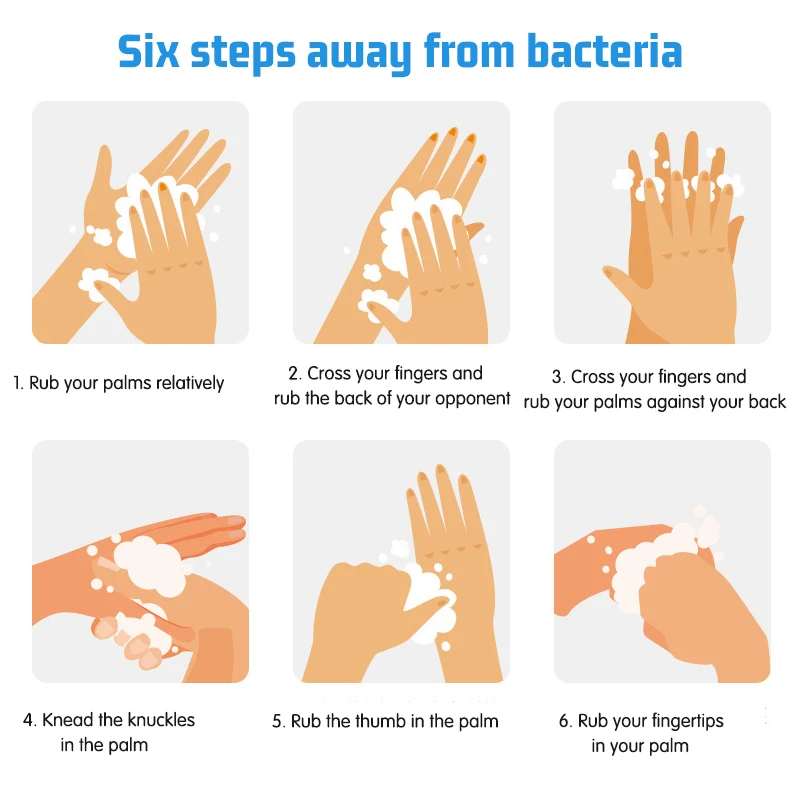 Six steps away from bacteria

1. Rub your palms relatively

2. Cross your fingers and rub the back of your opponent

3. Cross your fingers and rub your palms against your back

4. Knead the knuckles in the palm

5. Rub the thumb in the palm

6. Rub your fingertips in your palm