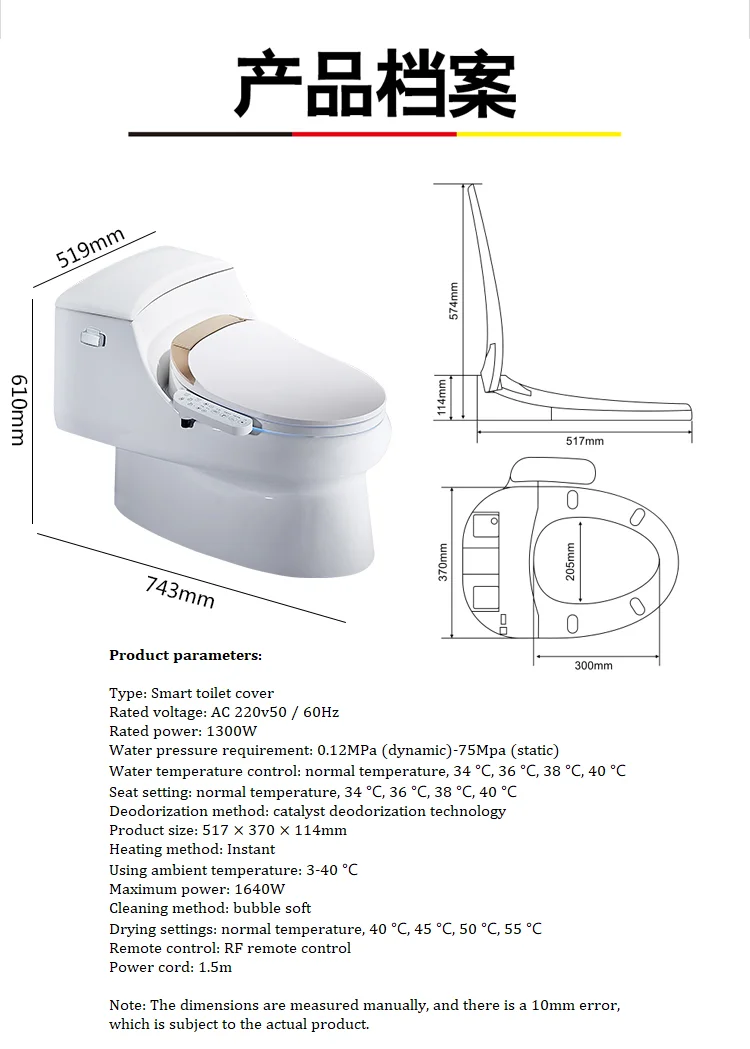 产品档案

519mm

610mm

743mm

574mm

114mm

517mm

370mm

205mm

300mm

Product parameters:

Type: Smart toilet cover
Rated voltage: AC 220v50 / 60Hz
Rated power: 1300W
Water pressure requirement: 0.12MPa (dynamic)-75Mpa (static)
Water temperature control: normal temperature, 34 °C, 36 °C, 38 °C, 40 °C
Seat setting: normal temperature, 34 °C, 36 °C, 38 °C, 40 °C
Deodorization method: catalyst deodorization technology
Product size: 517 × 370 × 114mm
Heating method: Instant
Using ambient temperature: 3-40 °C
Maximum power: 1640W
Cleaning method: bubble soft
Drying settings: normal temperature, 40 °C, 45 °C, 50 °C, 55 °C
Remote control: RF remote control
Power cord: 1.5m

Note: The dimensions are measured manually, and there is a 10mm error, which is subject to the actual product.