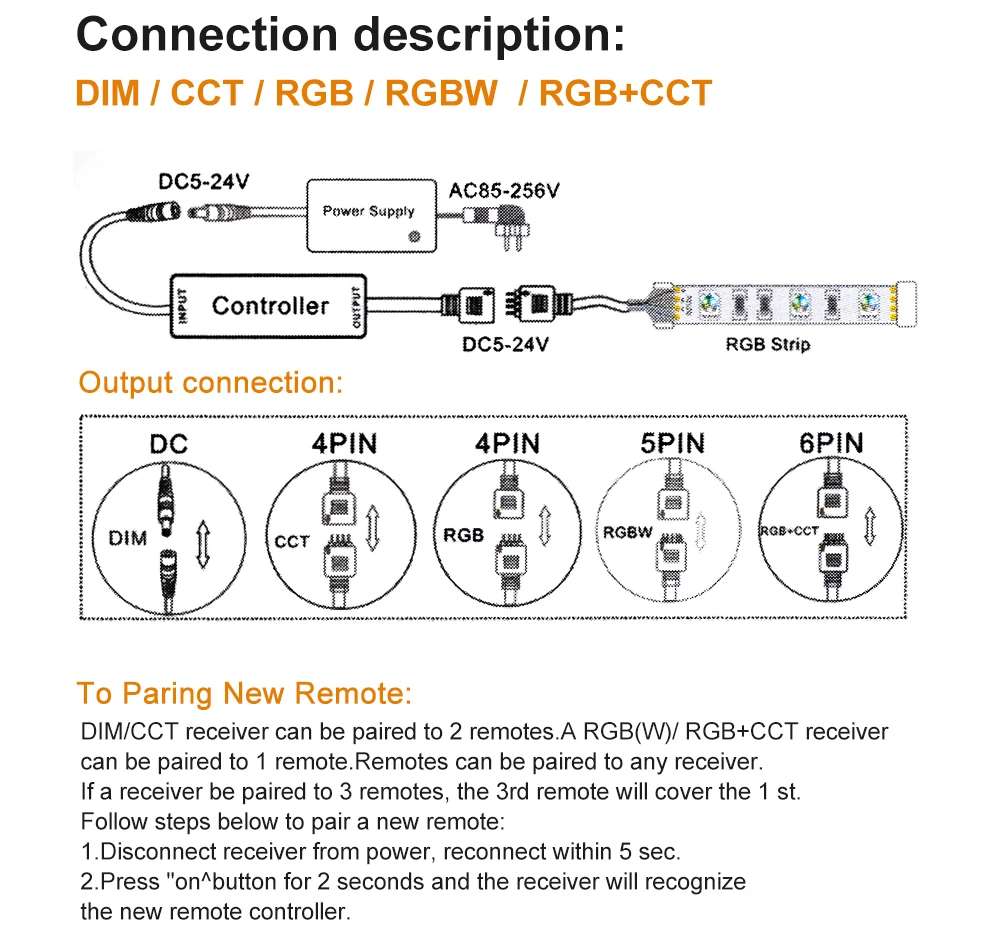 Connection description:
DIM / CCT / RGB / RGBW / RGB+CCT

DC5-24V
Power Supply
AC85-256V
INPUT
Controller
OUTPUT
DC5-24V
RGB Strip

Output connection:

DC
DIM
4PIN
CCT
4PIN
RGB
5PIN
RGBW
6PIN
RGB+CCT

To Paring New Remote:
DIM/CCT receiver can be paired to 2 remotes.A RGB(W)/ RGB+CCT receiver can be paired to 1 remote.Remotes can be paired to any receiver.
If a receiver be paired to 3 remotes, the 3rd remote will cover the 1 st.
Follow steps below to pair a new remote:
1.Disconnect receiver from power, reconnect within 5 sec.
2.Press "on^button for 2 seconds and the receiver will recognize the new remote controller.