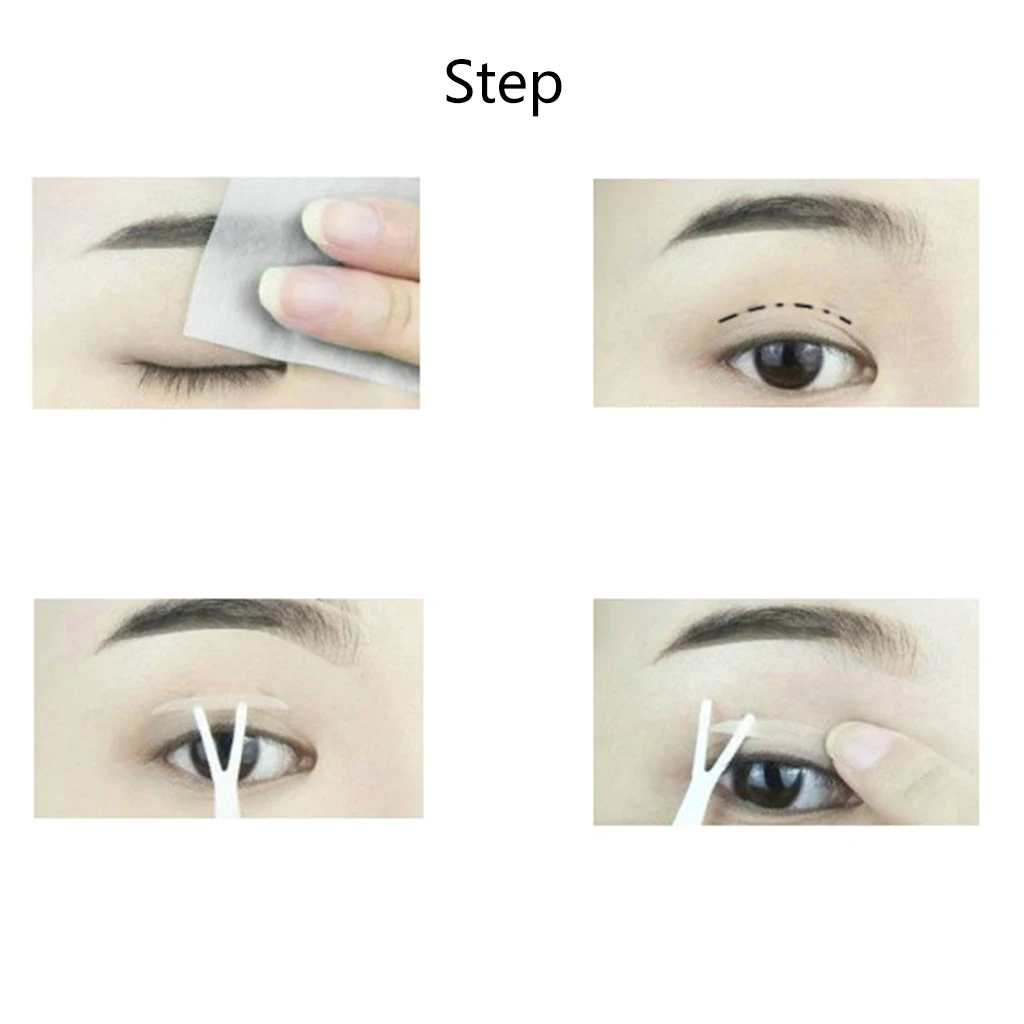 Step