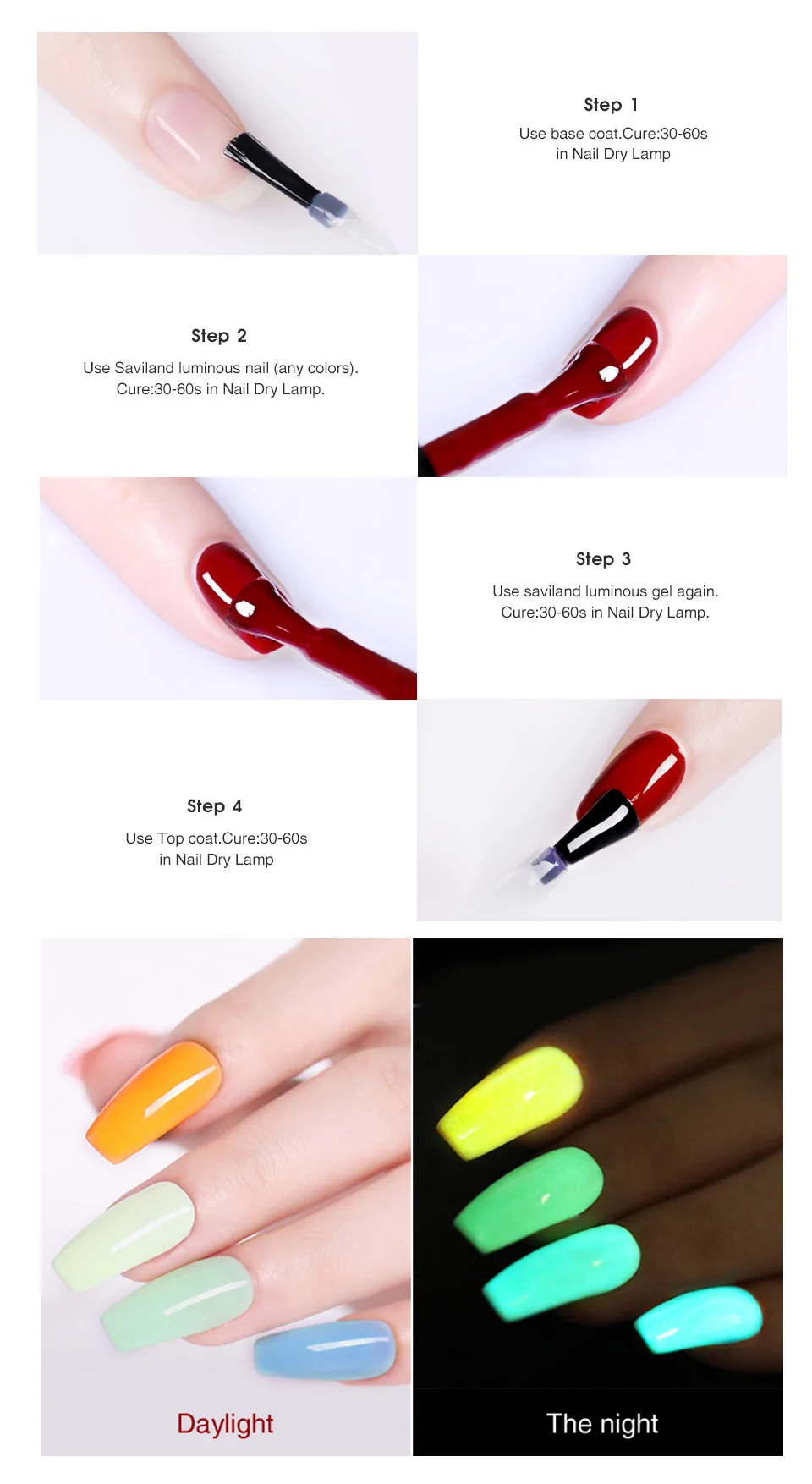 Step 1
Use base coat.Cure:30-60s in Nail Dry Lamp

Step 2
Use Saviland luminous nail (any colors). Cure:30-60s in Nail Dry Lamp.

Step 3
Use saviland luminous gel again. Cure:30-60s in Nail Dry Lamp.

Step 4
Use Top coat.Cure:30-60s in Nail Dry Lamp

Daylight

The night