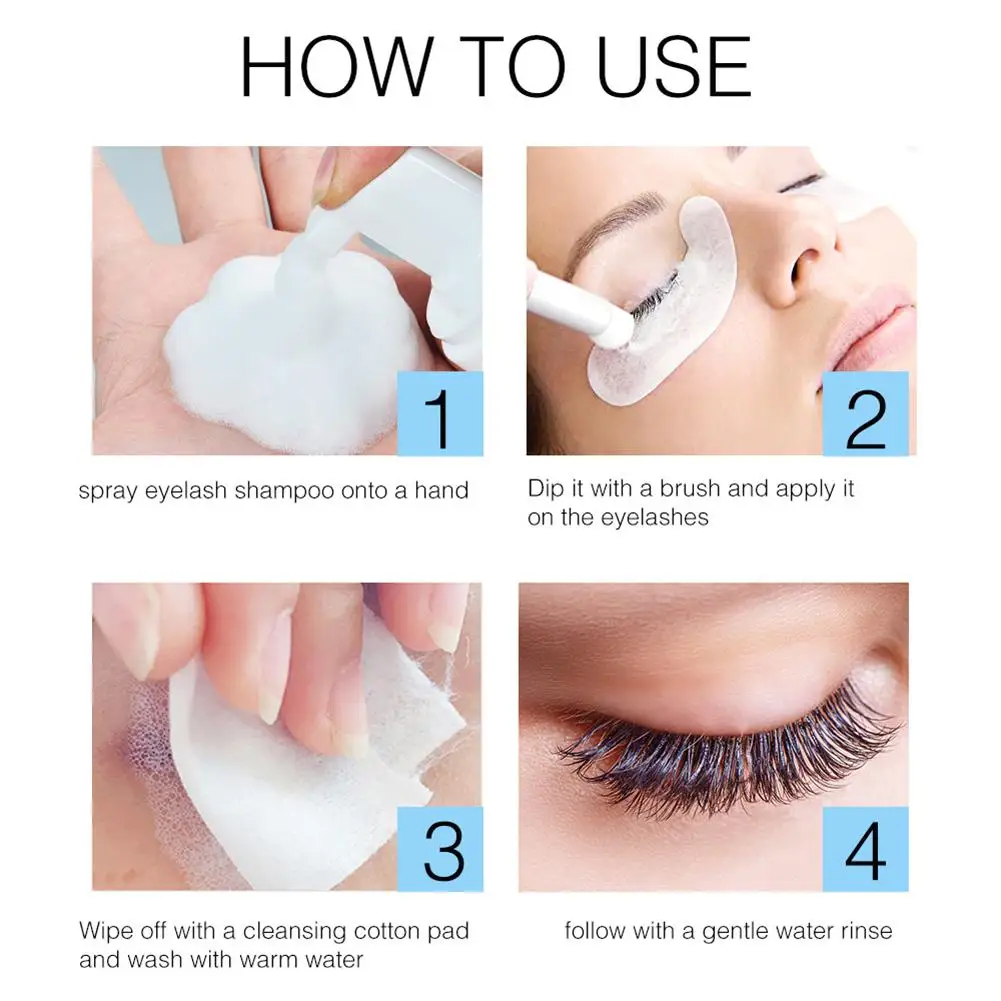 HOW TO USE

1

spray eyelash shampoo onto a hand

2

Dip it with a brush and apply it on the eyelashes

3

Wipe off with a cleansing cotton pad and wash with warm water

4

follow with a gentle water rinse