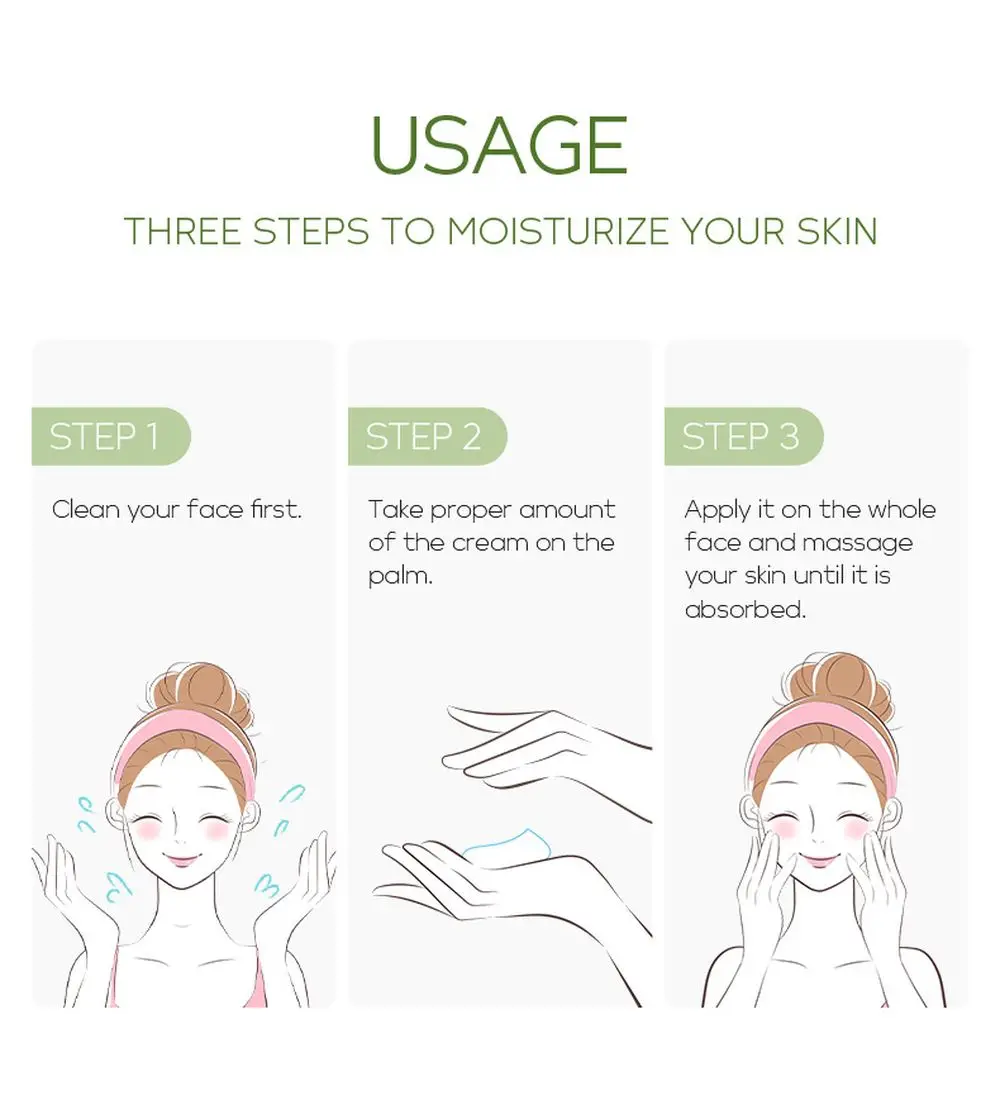 USAGE

THREE STEPS TO MOISTURIZE YOUR SKIN

STEP 1

Clean your face first.

STEP 2

Take proper amount of the cream on the palm.

STEP 3

Apply it on the whole face and massage your skin until it is absorbed.