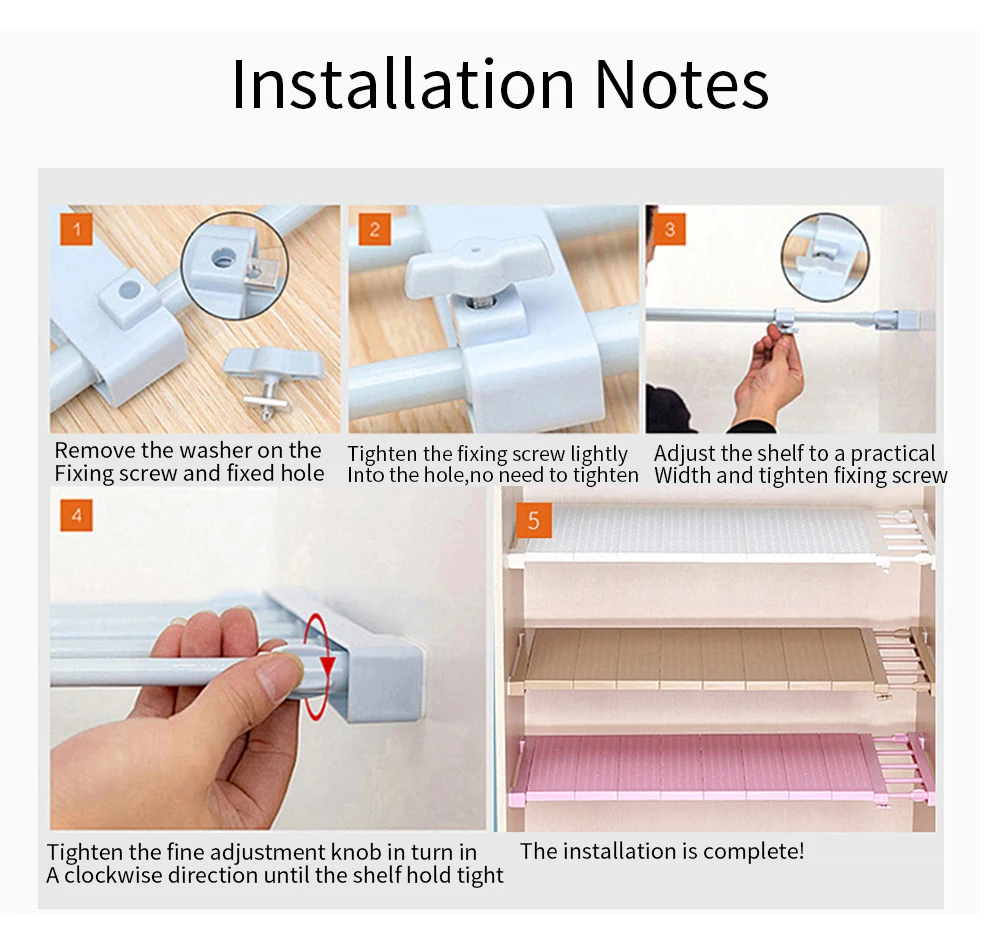 Installation Notes

1

Remove the washer on the Fixing screw and fixed hole

2

Tighten the fixing screw lightly Into the hole,no need to tighten

3

Adjust the shelf to a practical Width and tighten fixing screw

4

Tighten the fine adjustment knob in turn in A clockwise direction until the shelf hold tight

5

The installation is complete!