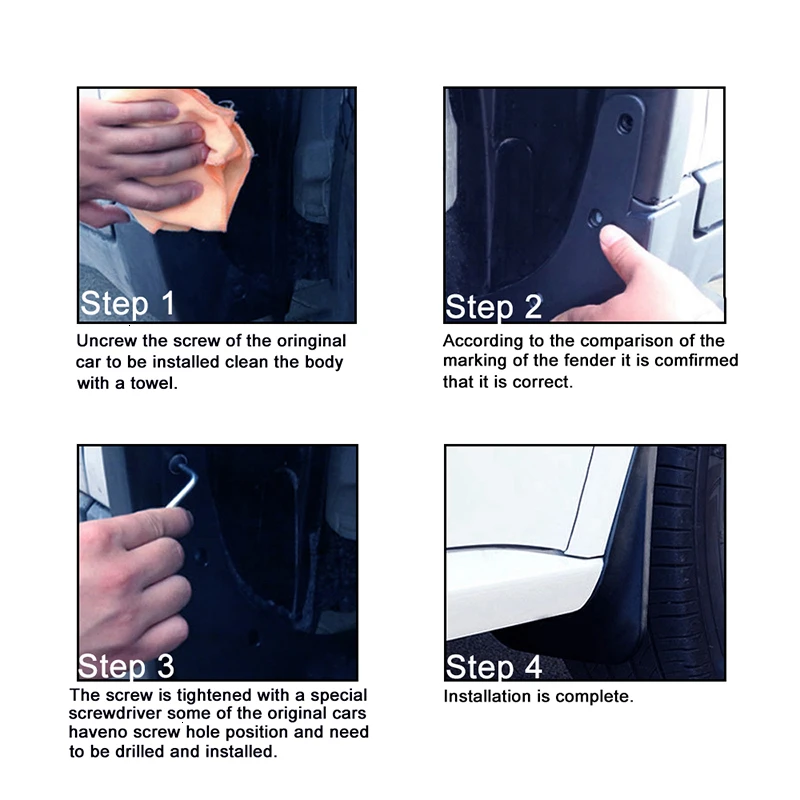 Step 1

Uncrew the screw of the oringinal car to be installed clean the body with a towel.

Step 2

According to the comparison of the marking of the fender it is comfirmed that it is correct.

Step 3

The screw is tightened with a special screwdriver some of the original cars haveno screw hole position and need to be drilled and installed.

Step 4

Installation is complete.