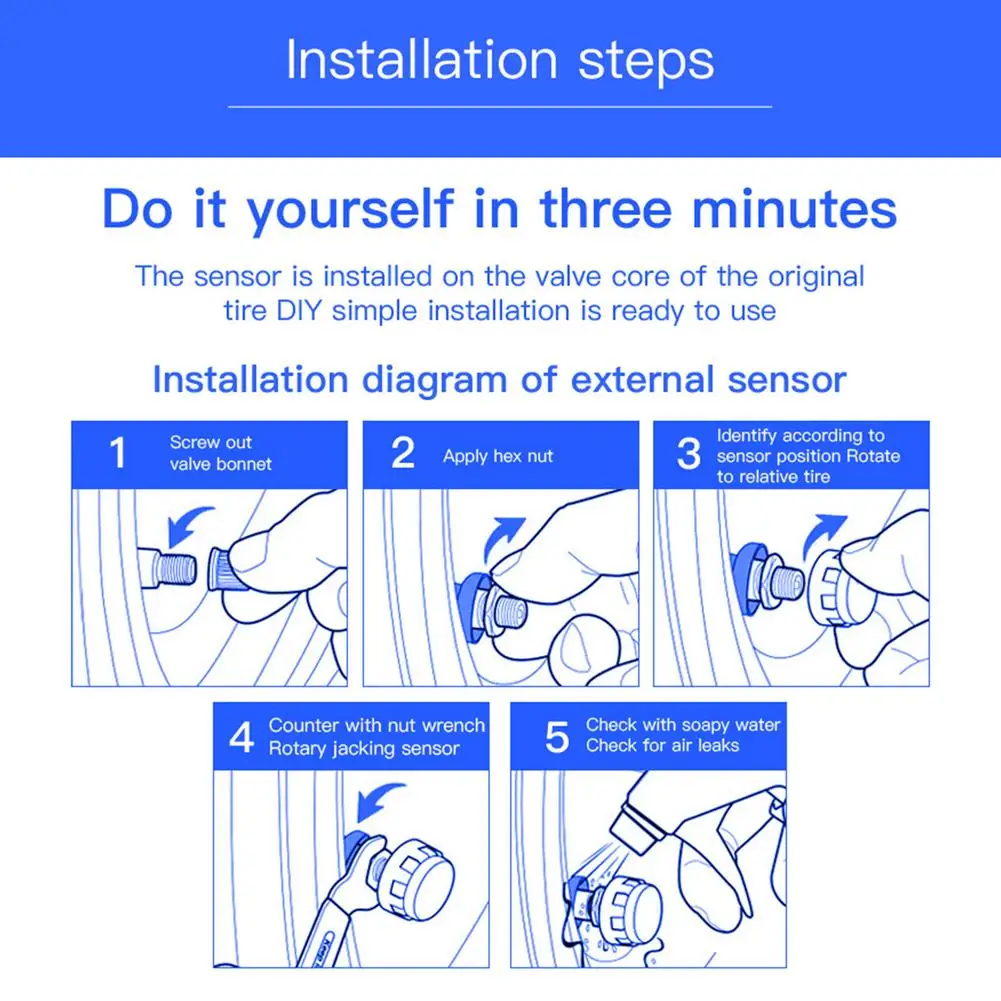 Installation steps

Do it yourself in three minutes

The sensor is installed on the valve core of the original tire DIY simple installation is ready to use

Installation diagram of external sensor

1 Screw out valve bonnet

2 Apply hex nut

3 Identify according to sensor position Rotate to relative tire

4 Counter with nut wrench Rotary jacking sensor

5 Check with soapy water Check for air leaks