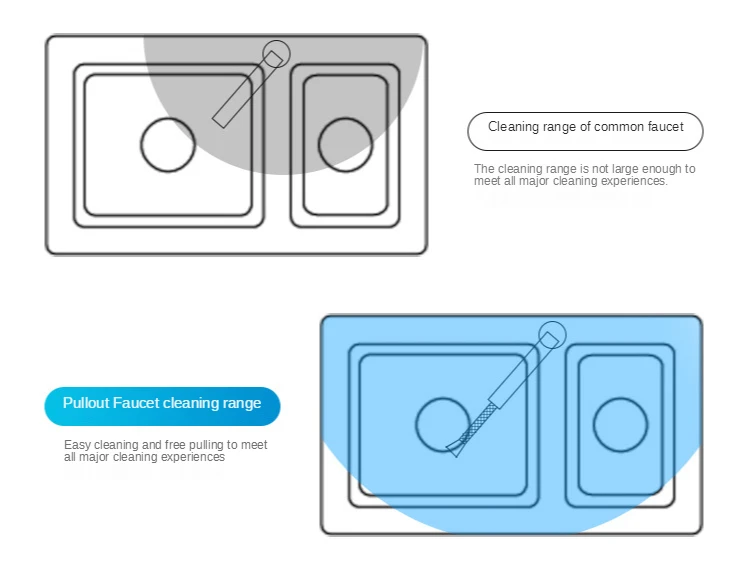 Cleaning range of common faucet

The cleaning range is not large enough to meet all major cleaning experiences.

Pullout Faucet cleaning range

Easy cleaning and free pulling to meet all major cleaning experiences