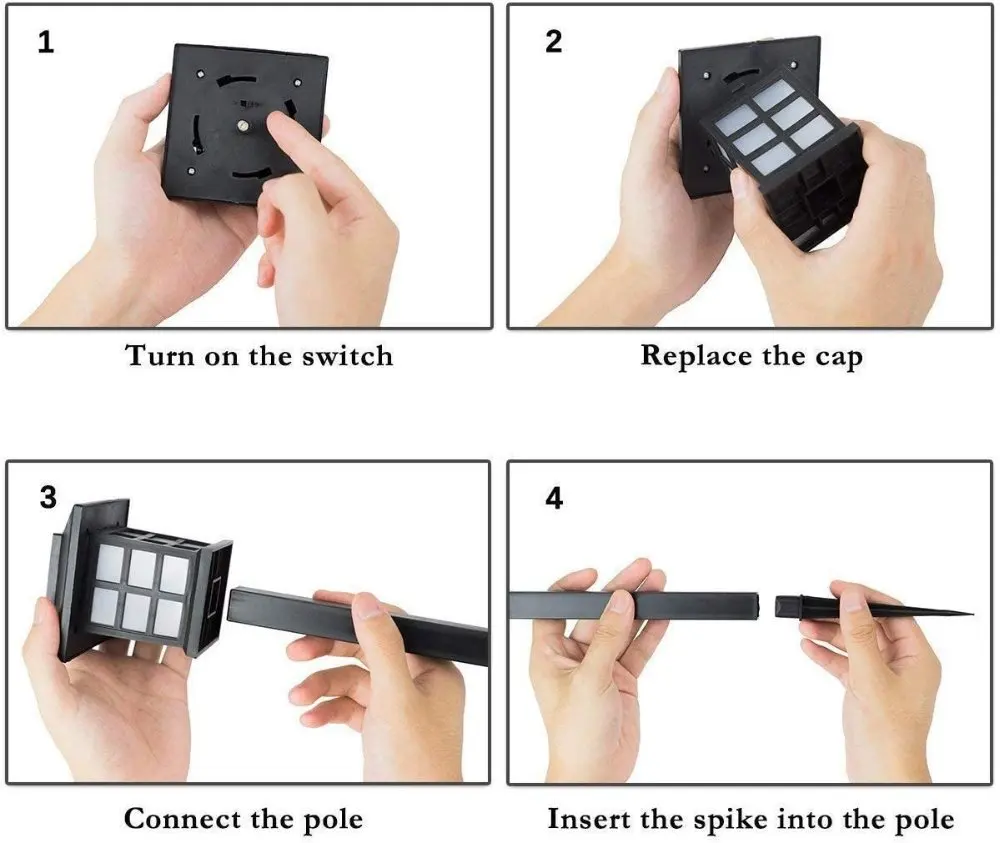 1

Turn on the switch

2

Replace the cap

3

Connect the pole

4

Insert the spike into the pole