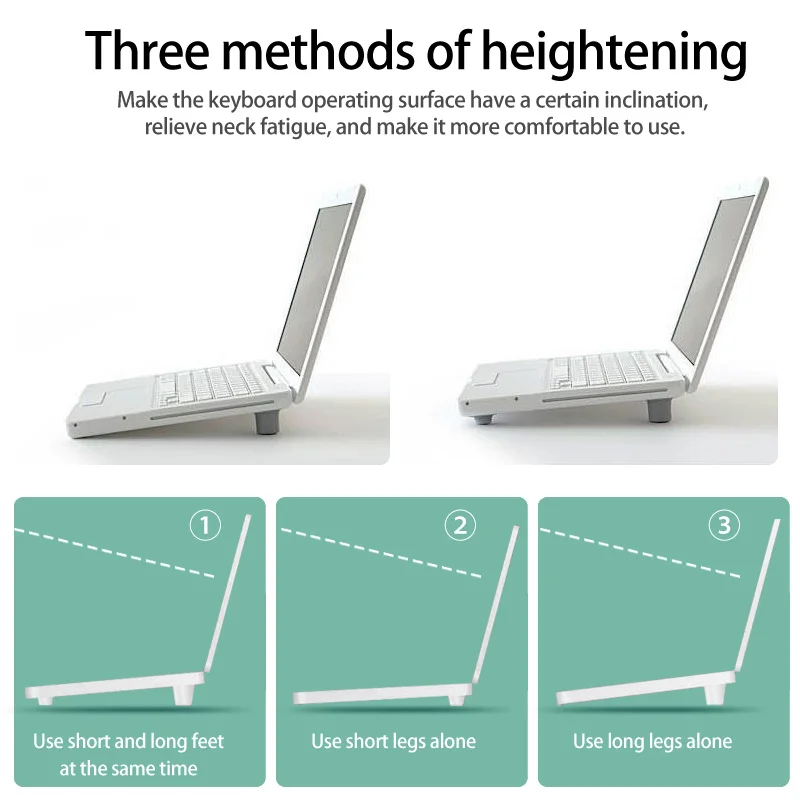 Three methods of heightening

Make the keyboard operating surface have a certain inclination, relieve neck fatigue, and make it more comfortable to use.

①

Use short and long feet at the same time

②

Use short legs alone

③

Use long legs alone