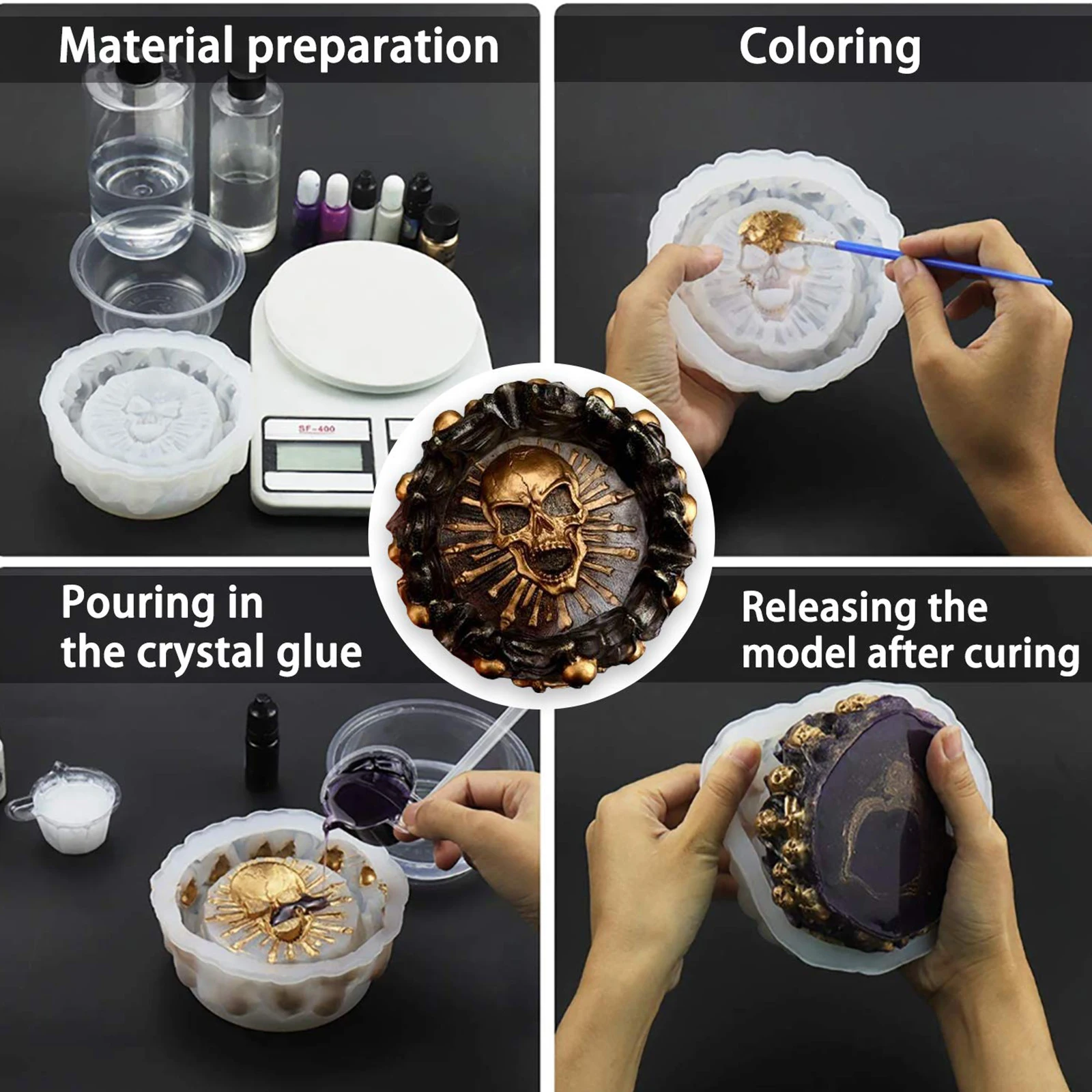 Material preparation

Coloring

SF-400

Pouring in the crystal glue

Releasing the model after curing