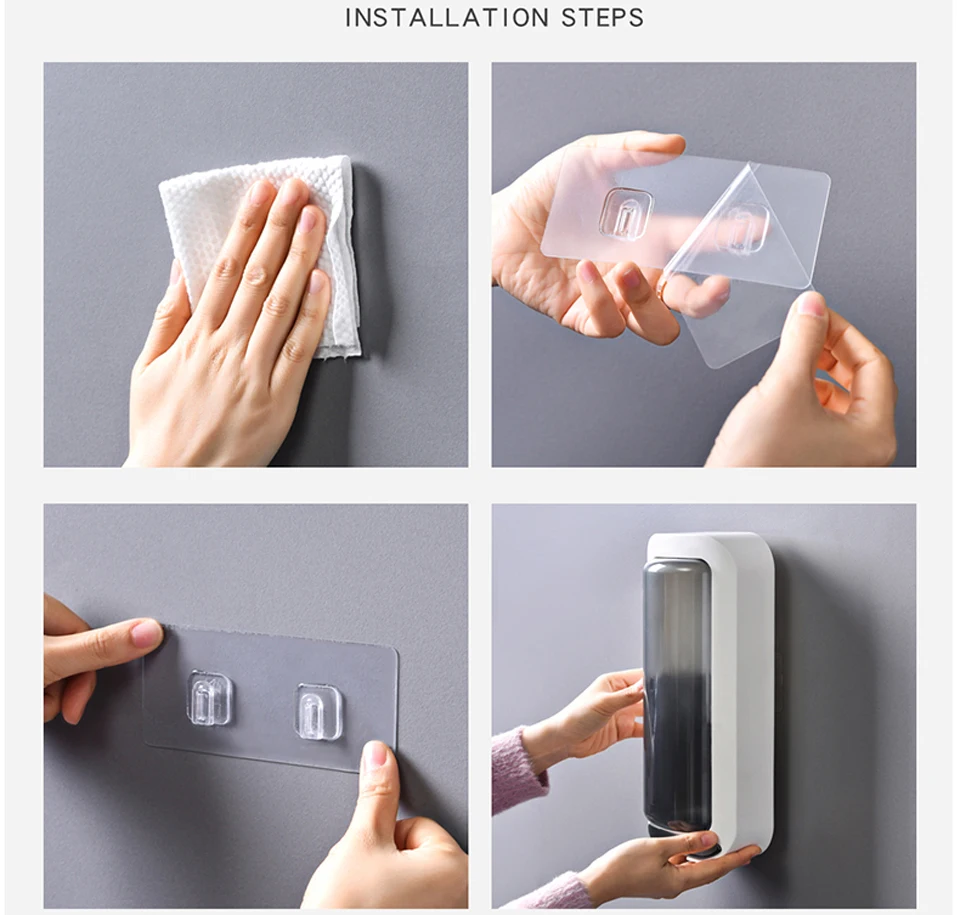 INSTALLATION STEPS