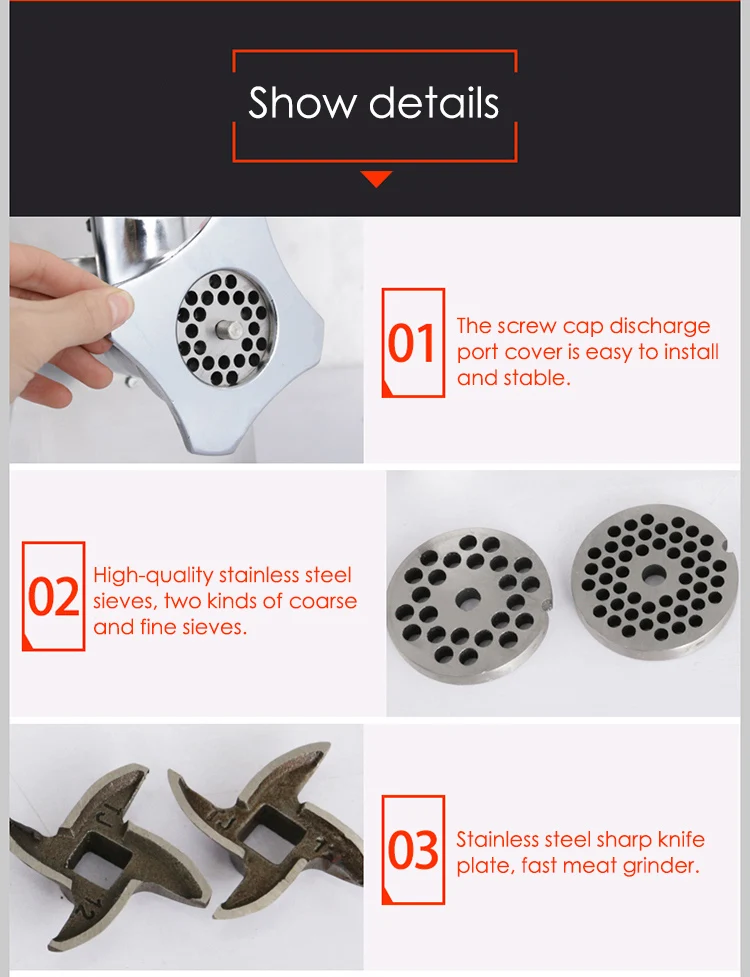 Show details

01 The screw cap discharge port cover is easy to install and stable.

02 High-quality stainless steel sieves, two kinds of coarse and fine sieves.

03 Stainless steel sharp knife plate, fast meat grinder.