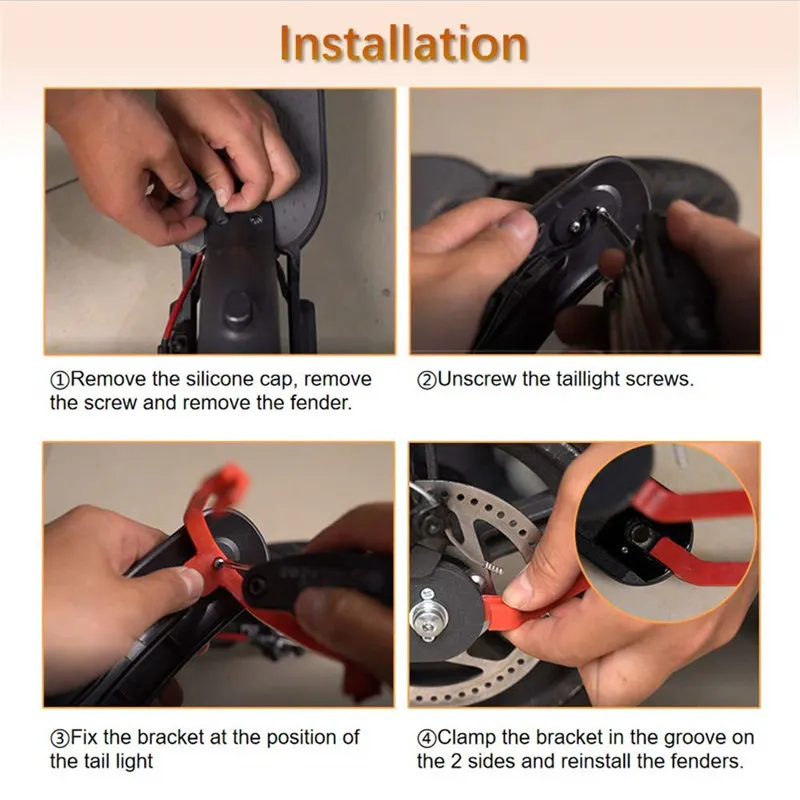 Installation

①Remove the silicone cap, remove the screw and remove the fender.

②Unscrew the taillight screws.

③Fix the bracket at the position of the tail light

④Clamp the bracket in the groove on the 2 sides and reinstall the fenders.