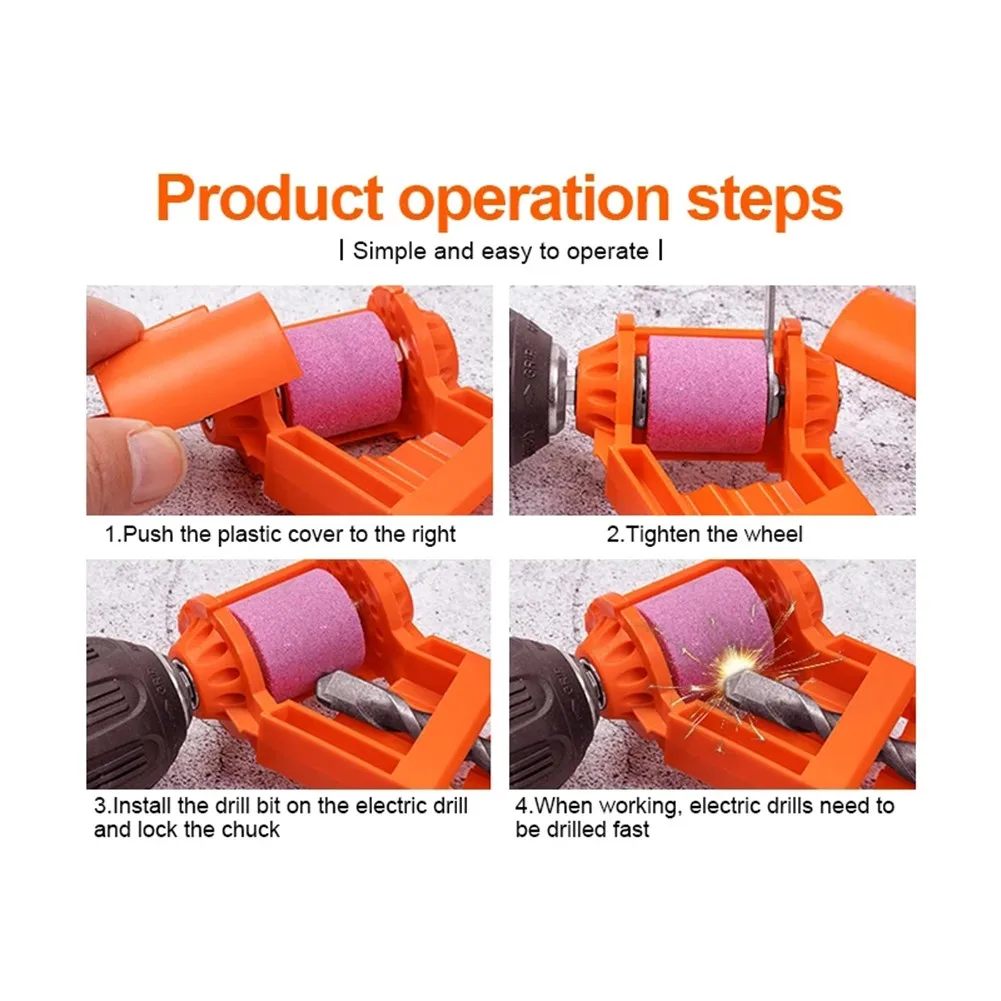 Product operation steps

| Simple and easy to operate |

1.Push the plastic cover to the right

2.Tighten the wheel

3.Install the drill bit on the electric drill and lock the chuck

4.When working, electric drills need to be drilled fast