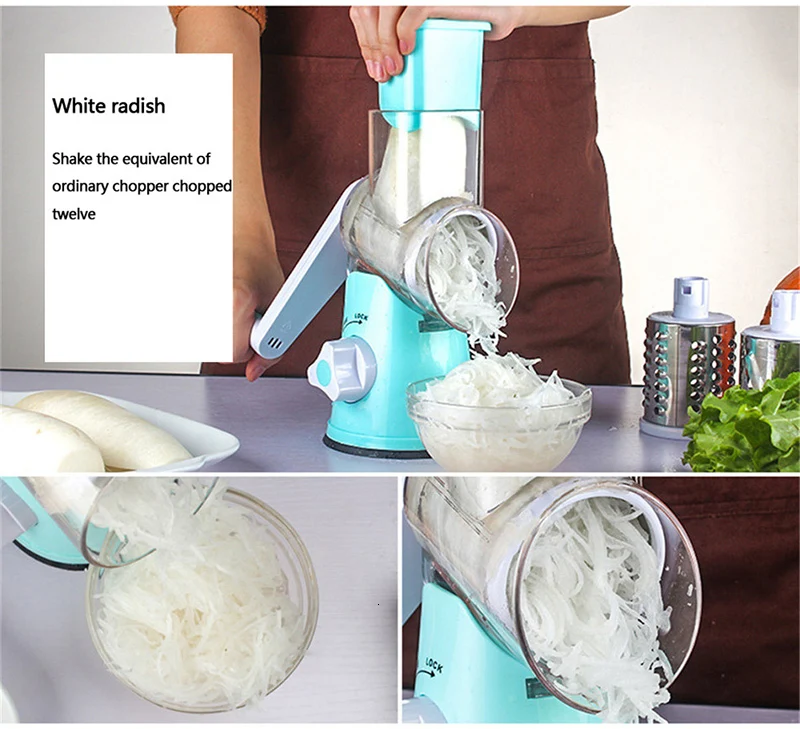 White radish

Shake the equivalent of ordinary chopper chopped twelve

LOCK

LOCK