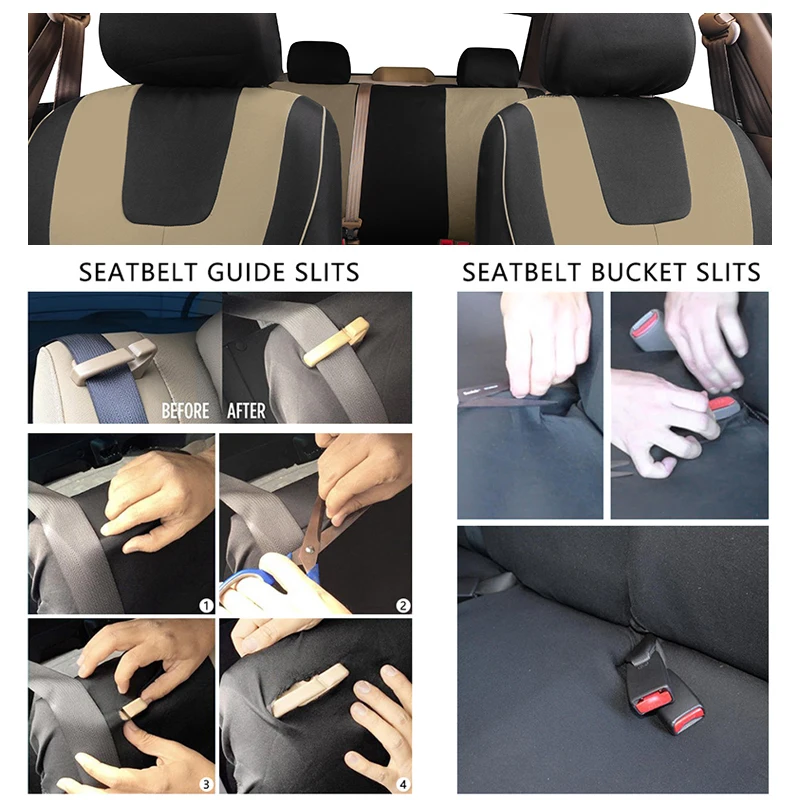 SEATBELT GUIDE SLITS

BEFORE AFTER

1

2

3

4

SEATBELT BUCKET SLITS