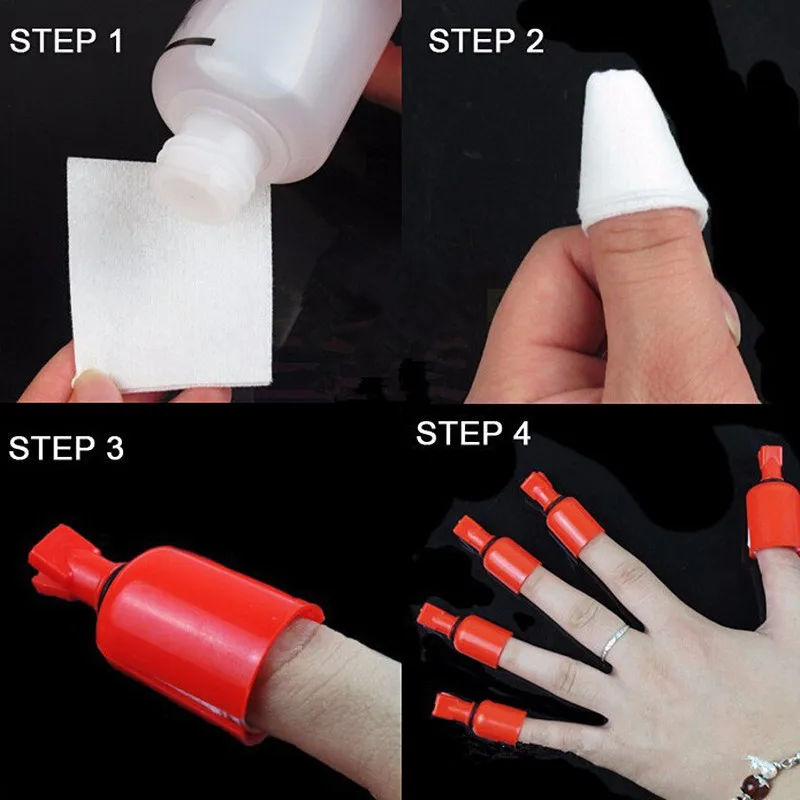 STEP 1

STEP 2

STEP 3

STEP 4