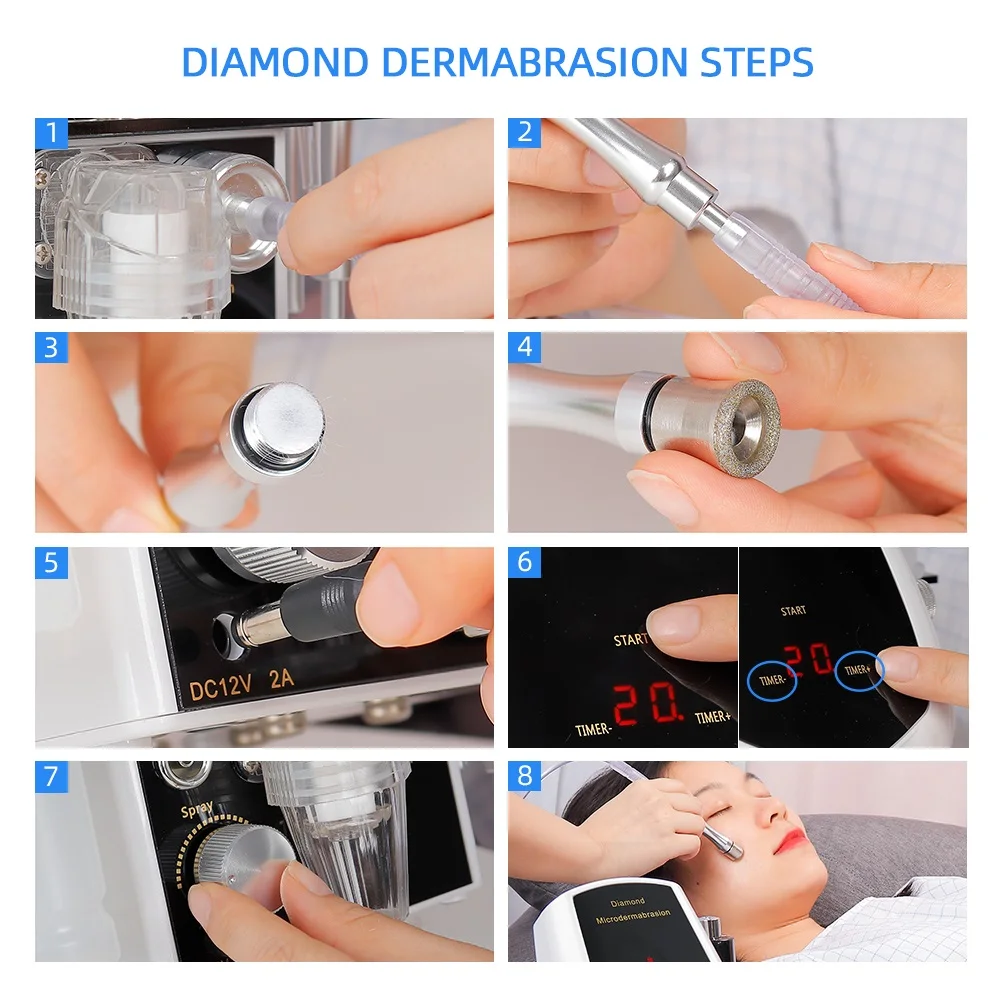 DIAMOND DERMABRASION STEPS

1

2

3

4

5

DC12V 2A

6

START

20.

TIMER-

TIMER+

START

20

TIMER-

TIMER+

7

Spray

8

Diamond

Microdermabrasion