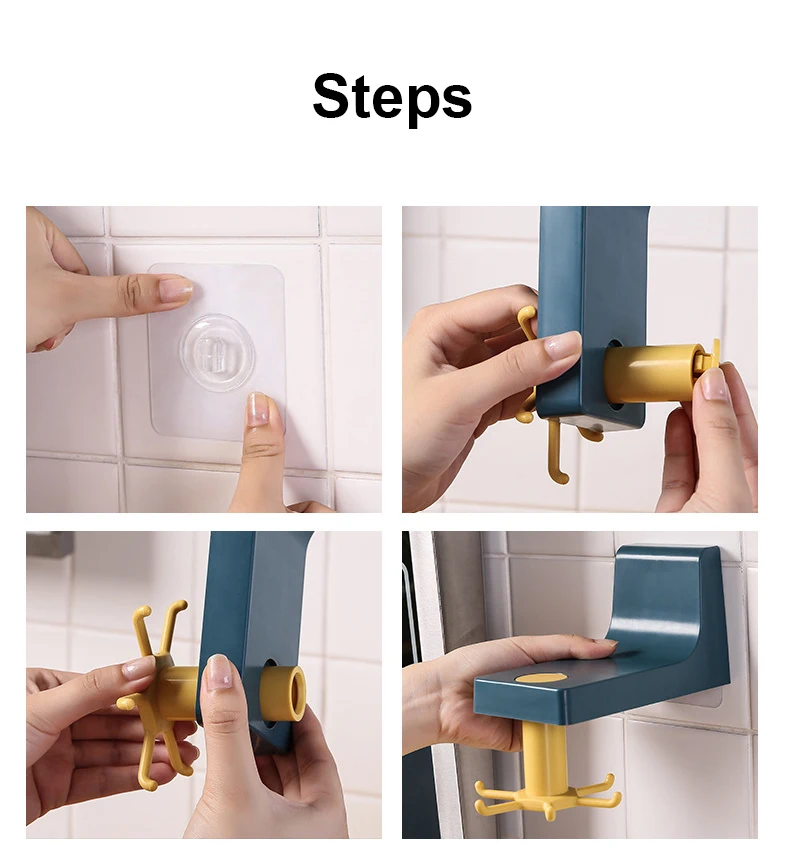 Steps