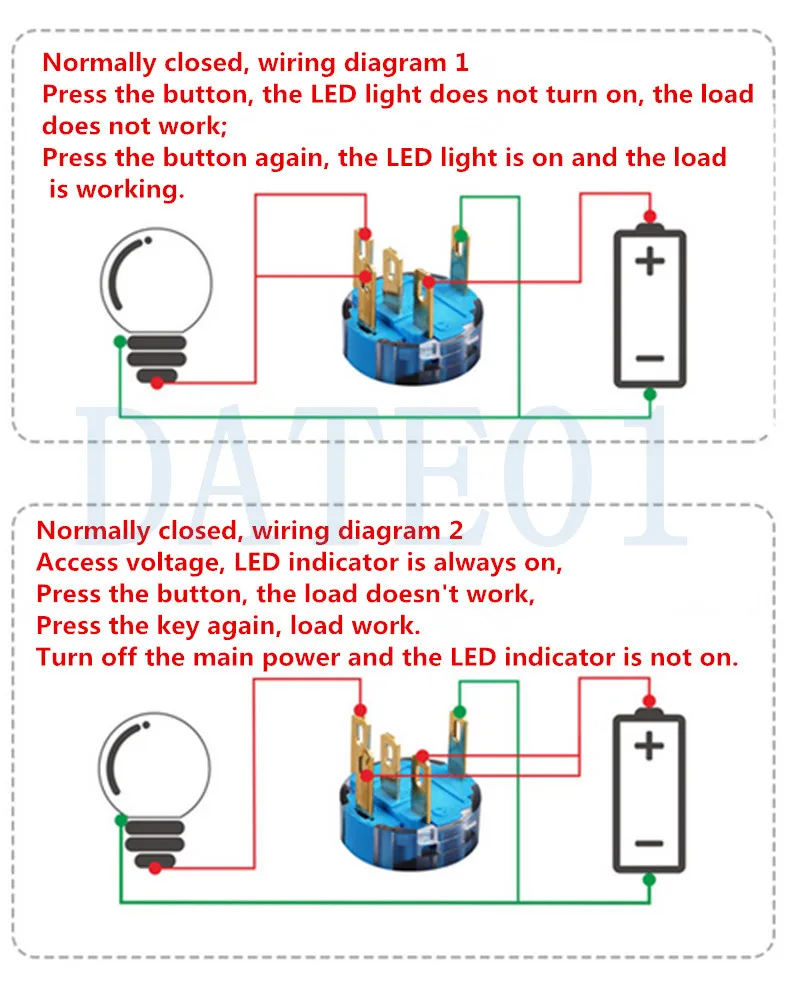 Normally closed, wiring diagram 1
Press the button, the LED light does not turn on, the load does not work;
Press the button again, the LED light is on and the load is working.

+
−

DATEO1

Normally closed, wiring diagram 2
Access voltage, LED indicator is always on,
Press the button, the load doesn't work,
Press the key again, load work.
Turn off the main power and the LED indicator is not on.

+
−