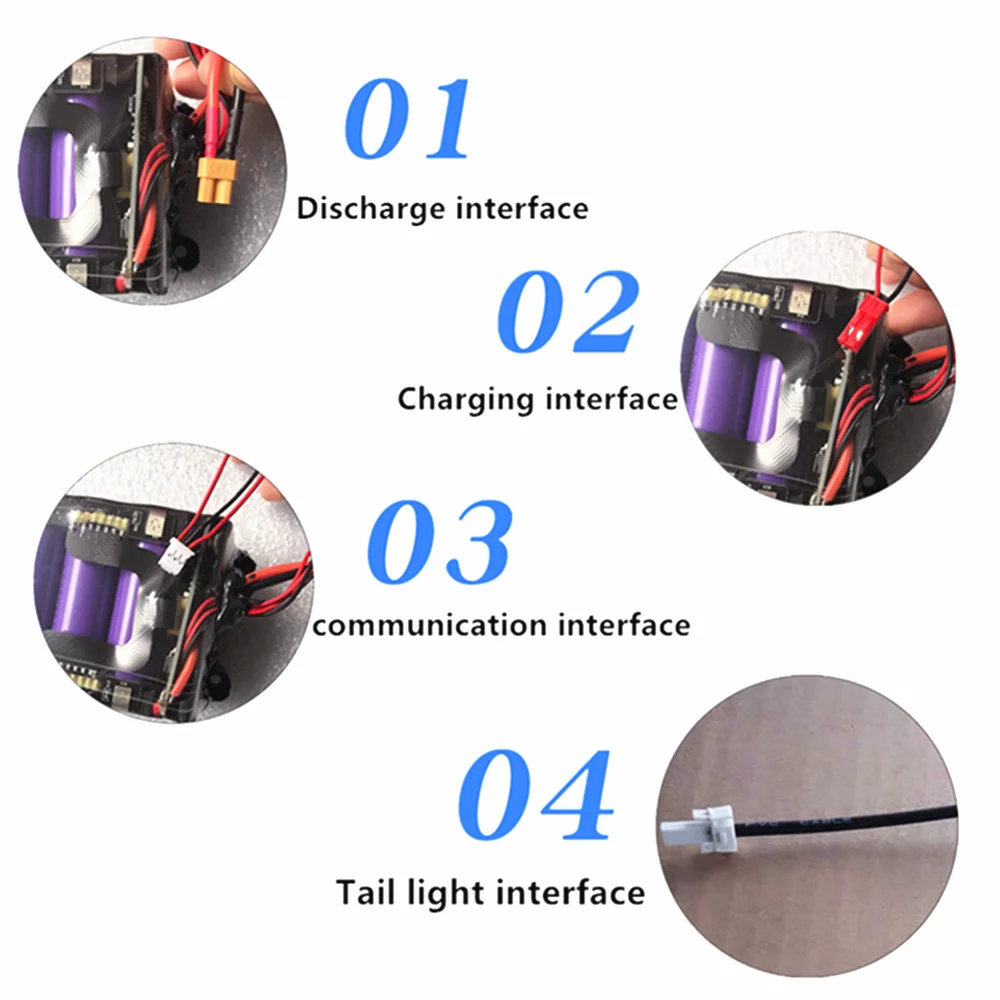 01
Discharge interface

02
Charging interface

03
communication interface

04
Tail light interface